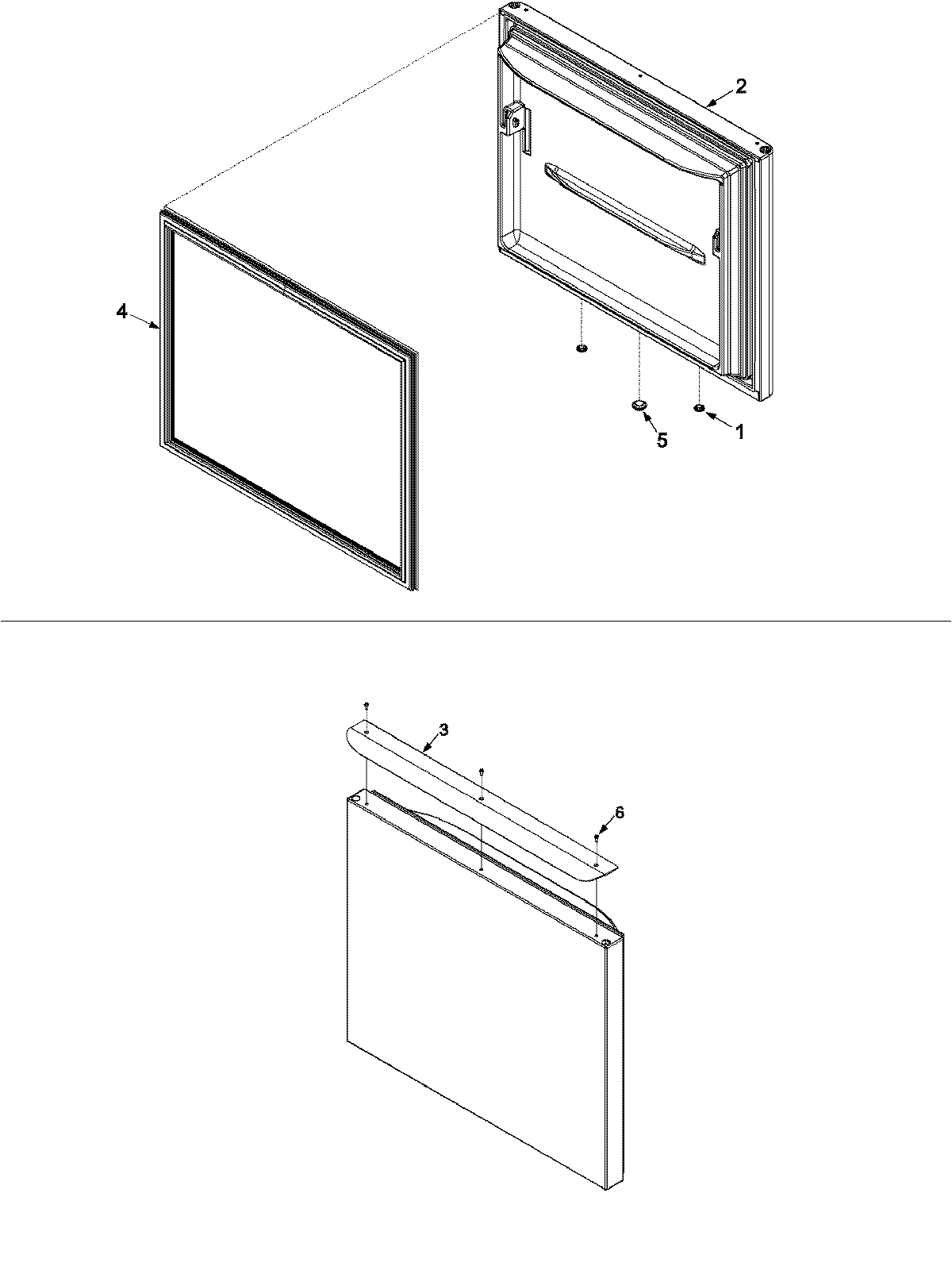 2

4

5

1

3

6