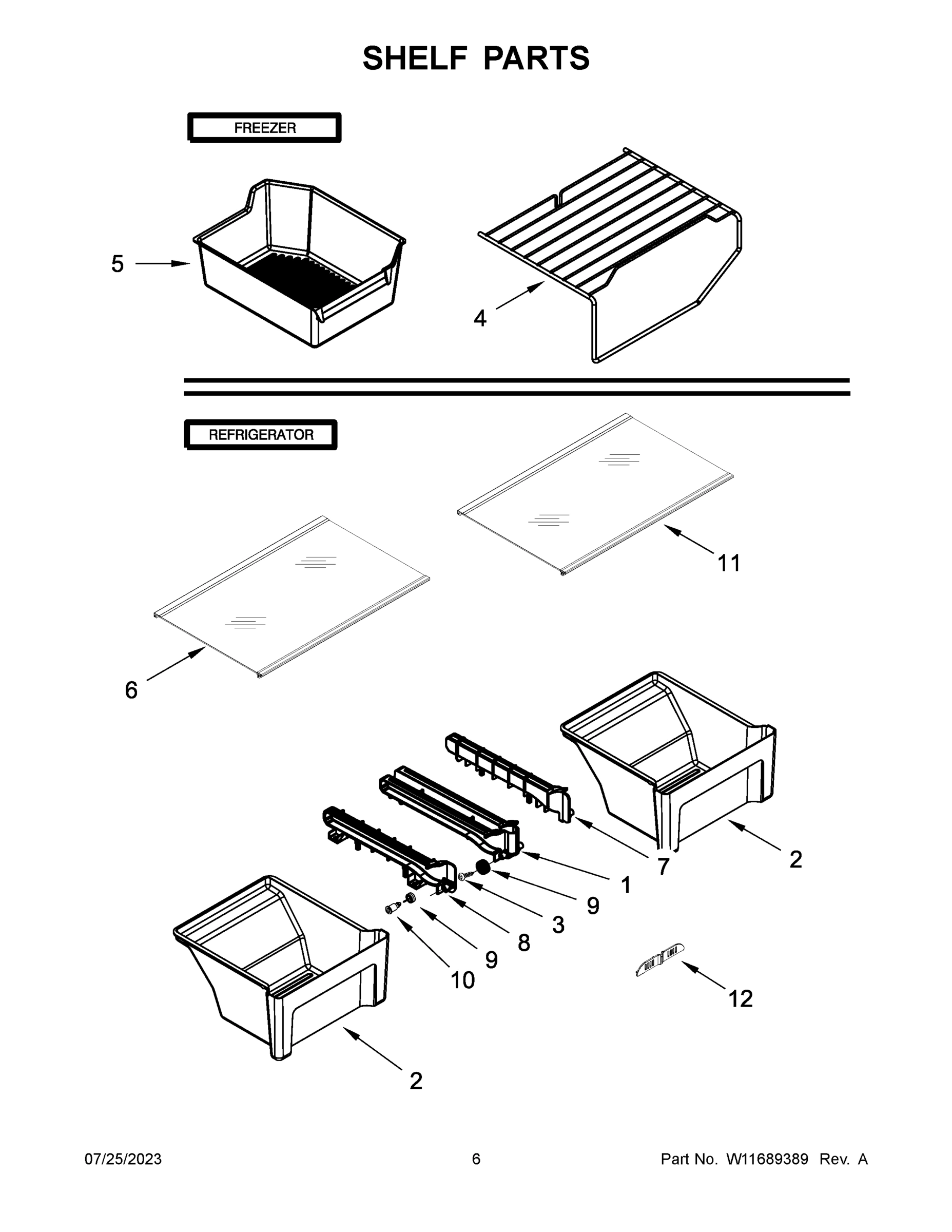 SHELF PARTS

FREEZER

5

4

REFRIGERATOR

11

6

7

2

1

9

3

8

9

10

12

2

07/25/2023

6

Part No. W11689389 Rev. A