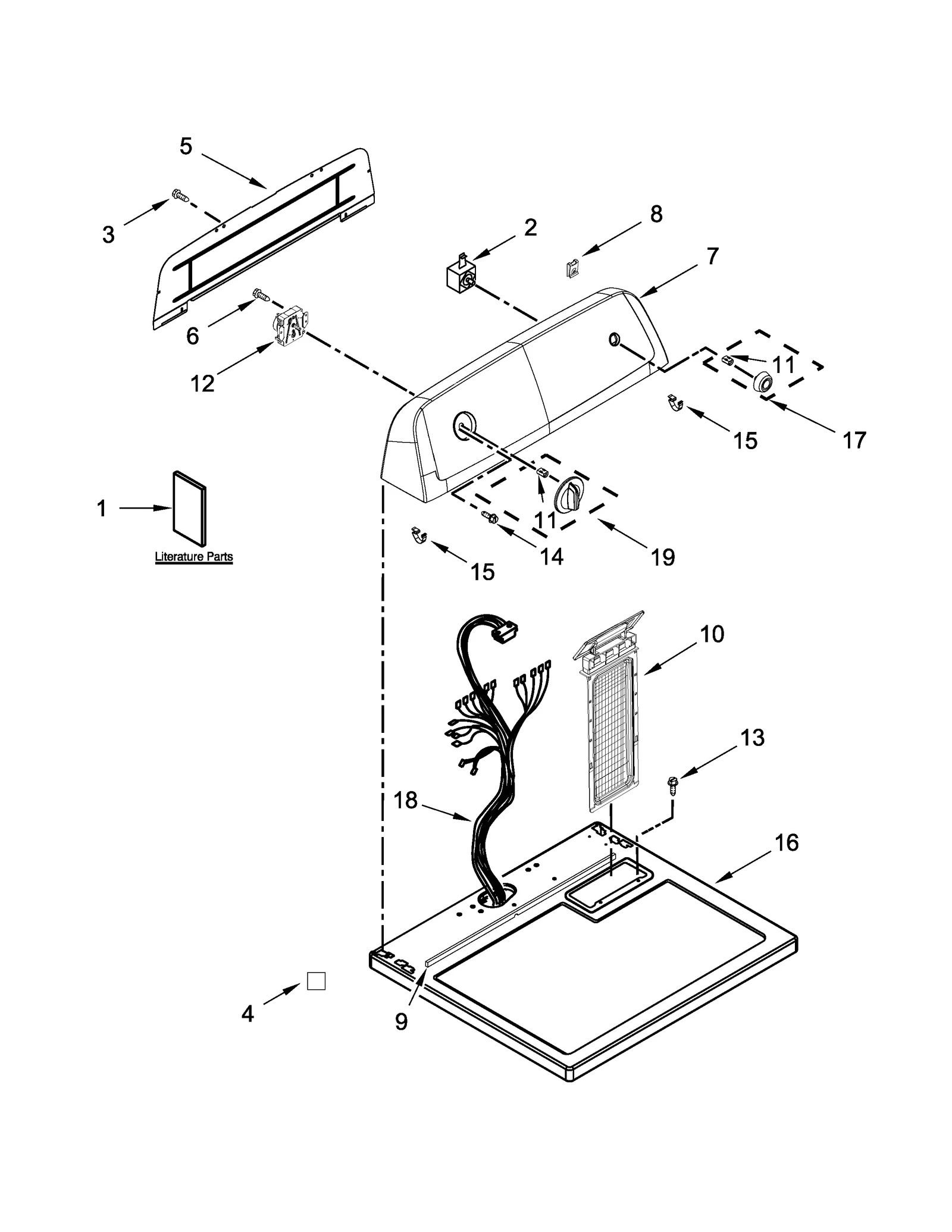 5

3

2

8

7

6

12

11

15

17

1

Literature Parts

11

14

19

15

10

13

18

16

4

9