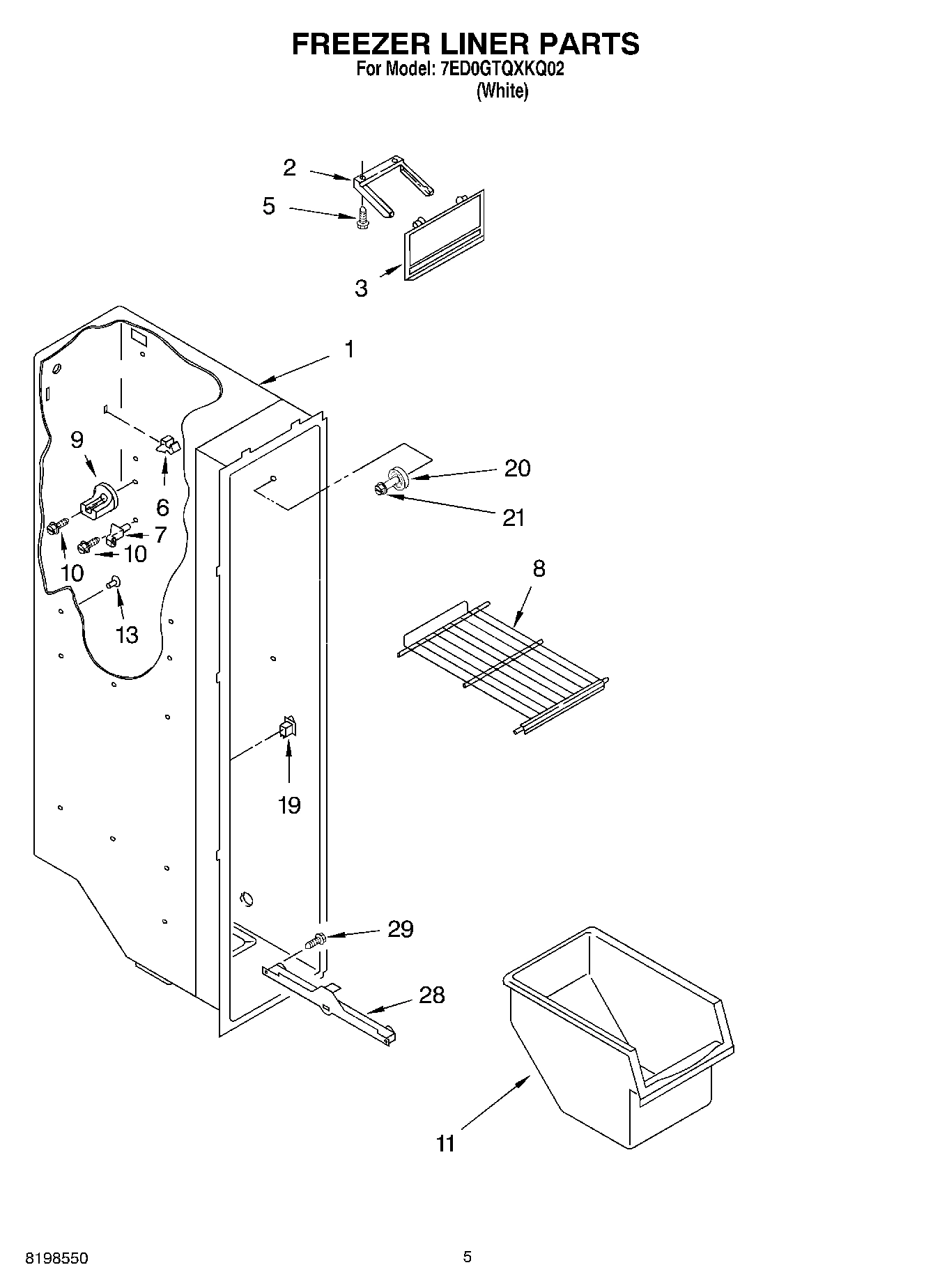 FREEZER LINER PARTS
For Model: 7ED0GTQXKQ02
(White)

2
5
3
1
9
6
7
10
10
13
20
21
8
19
29
28
11

8198550

5