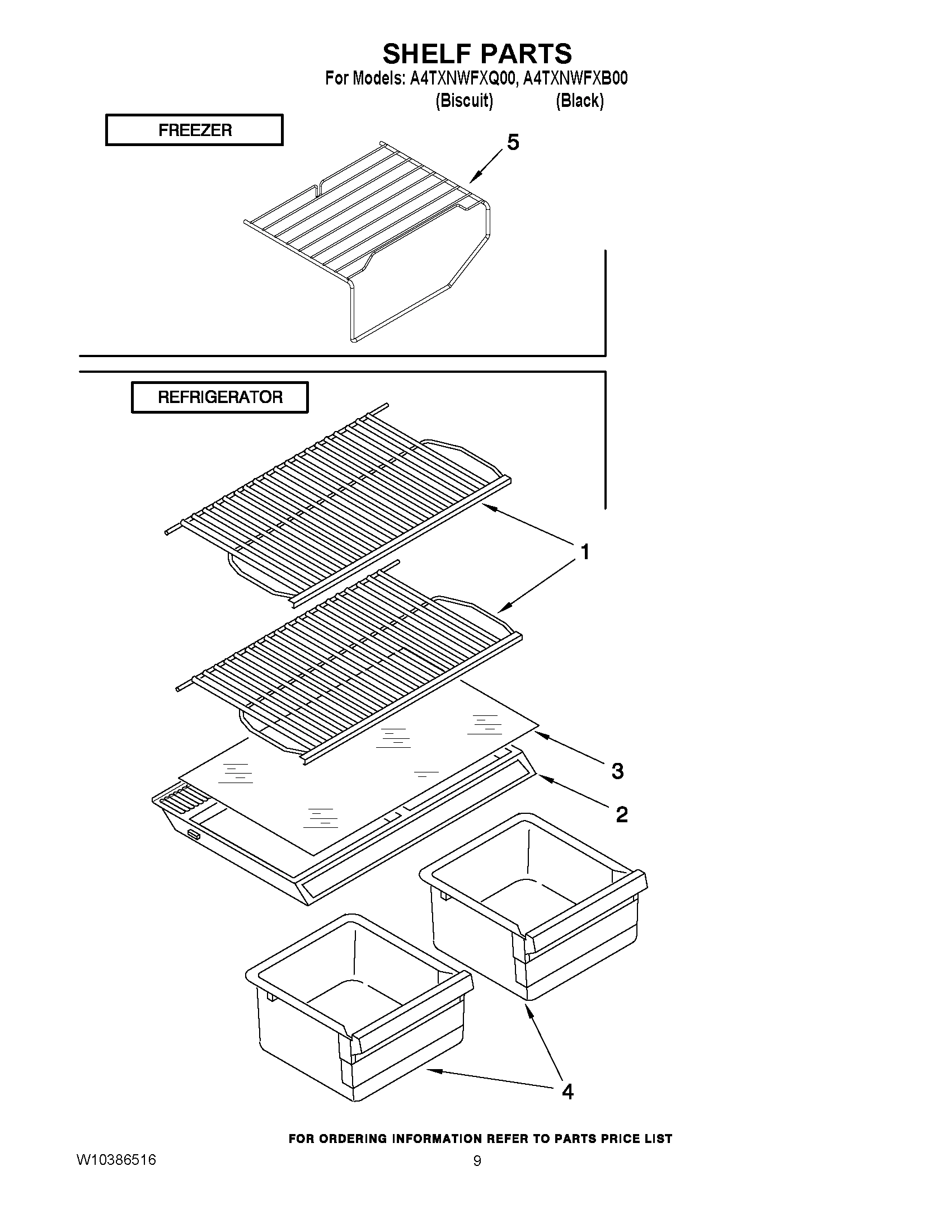 SHELF PARTS
For Models: A4TXNWFXQ00, A4TXNWFXB00
(Biscuit) (Black)

FREEZER

5

REFRIGERATOR

1

3

2

4

FOR ORDERING INFORMATION REFER TO PARTS PRICE LIST

W10386516

9