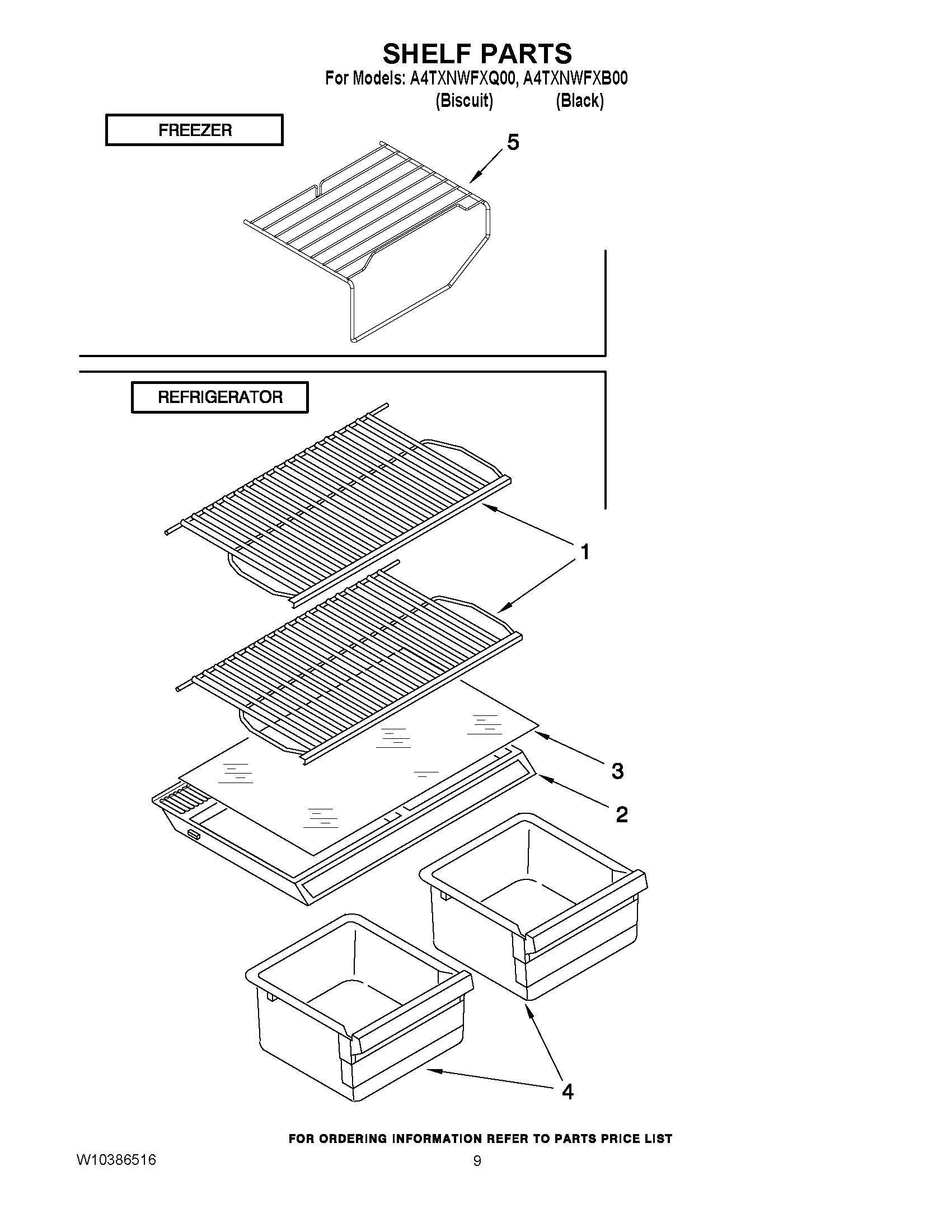 SHELF PARTS

For Models: A4TXNWFXQ00, A4TXNWFXB00
(Biscuit) (Black)

FREEZER

5

REFRIGERATOR

1

3

2

4

FOR ORDERING INFORMATION REFER TO PARTS PRICE LIST

W10386516

9