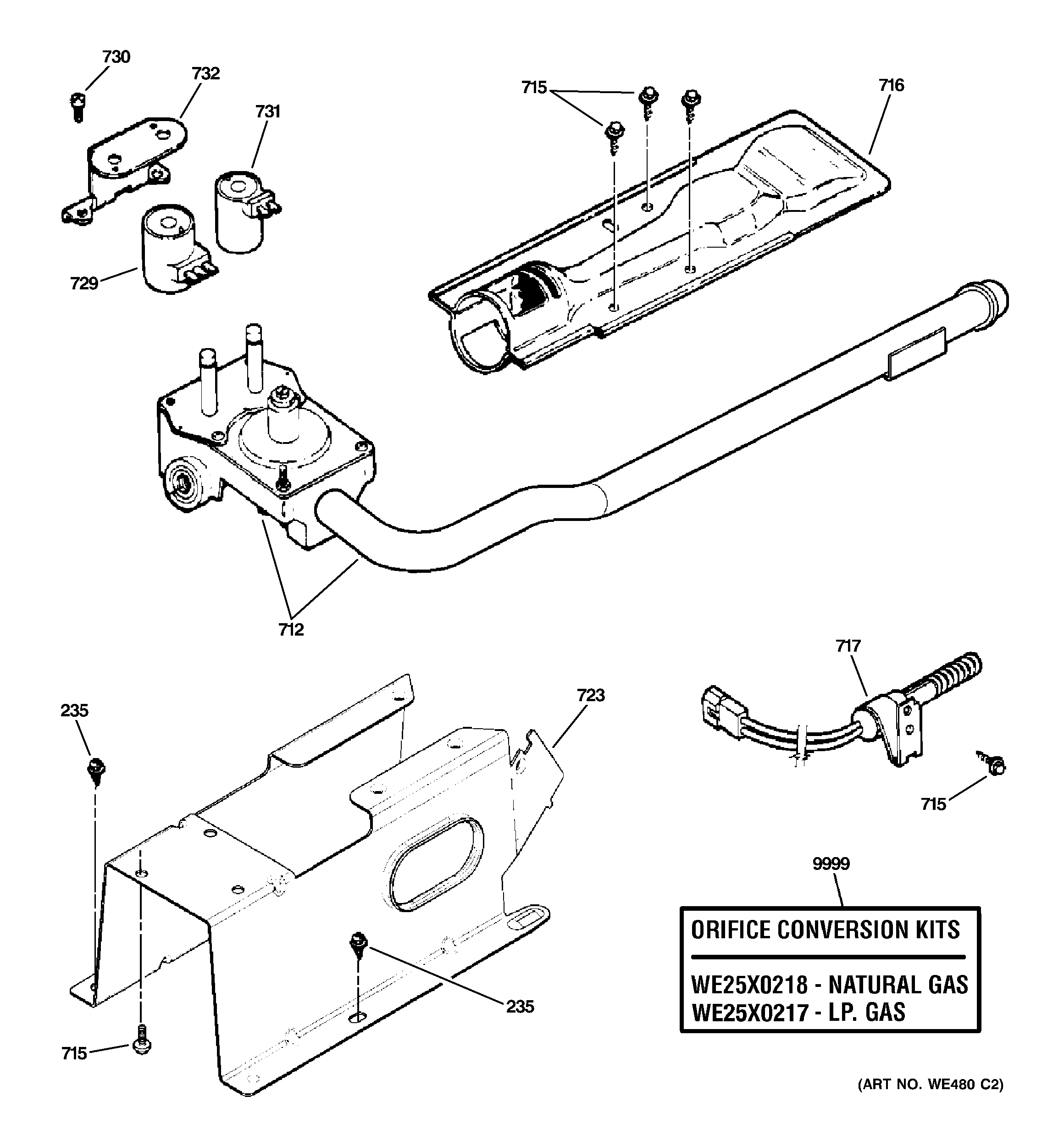 730

732

731

715

716

729

712

717

235

723

715

9999

ORIFICE CONVERSION KITS

WE25X0218 - NATURAL GAS
WE25X0217 - LP. GAS

235

715

(ART NO. WE480 C2)