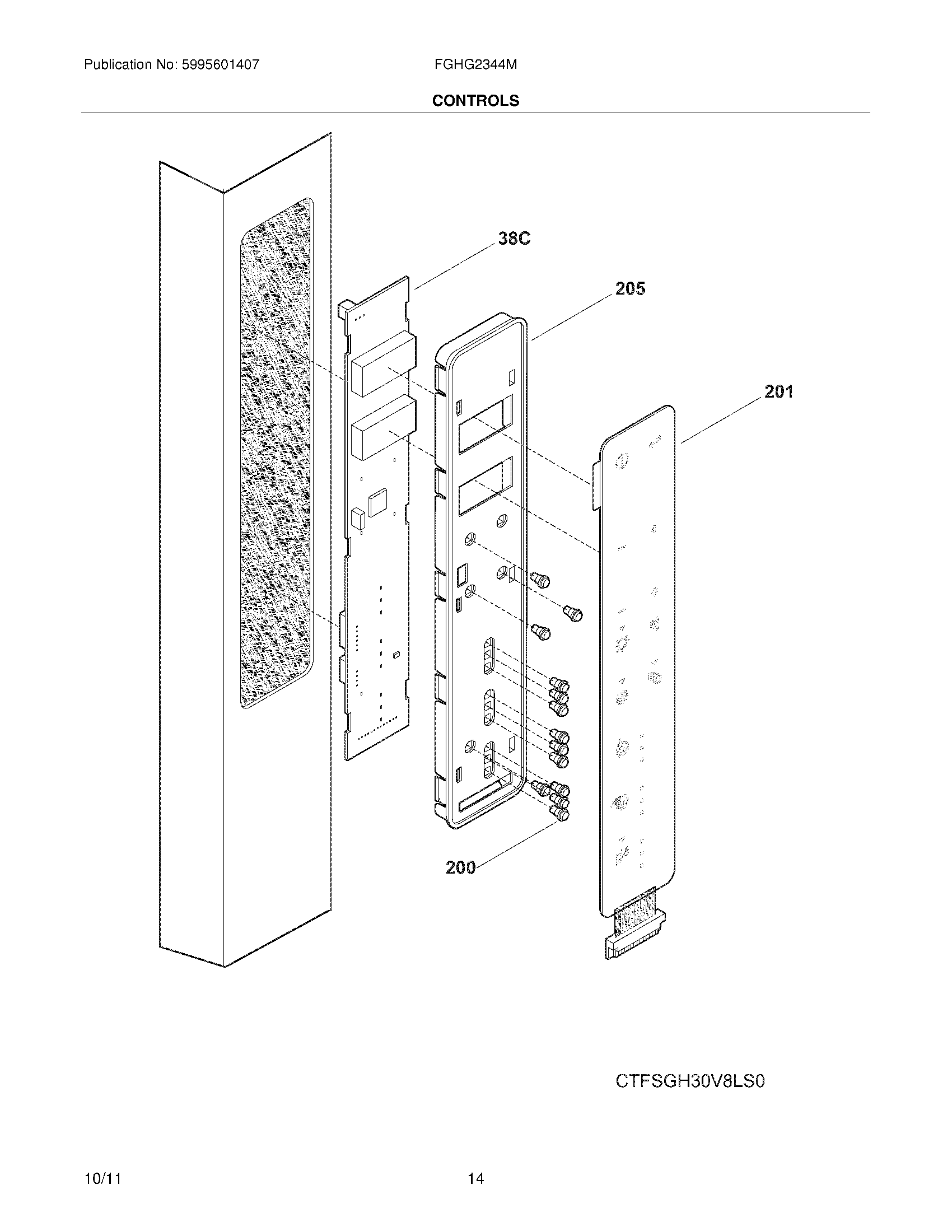 Publication No: 5995601407

FGHG2344M

CONTROLS

38C

205

201

200

CTFSGH30V8LS0

10/11

14