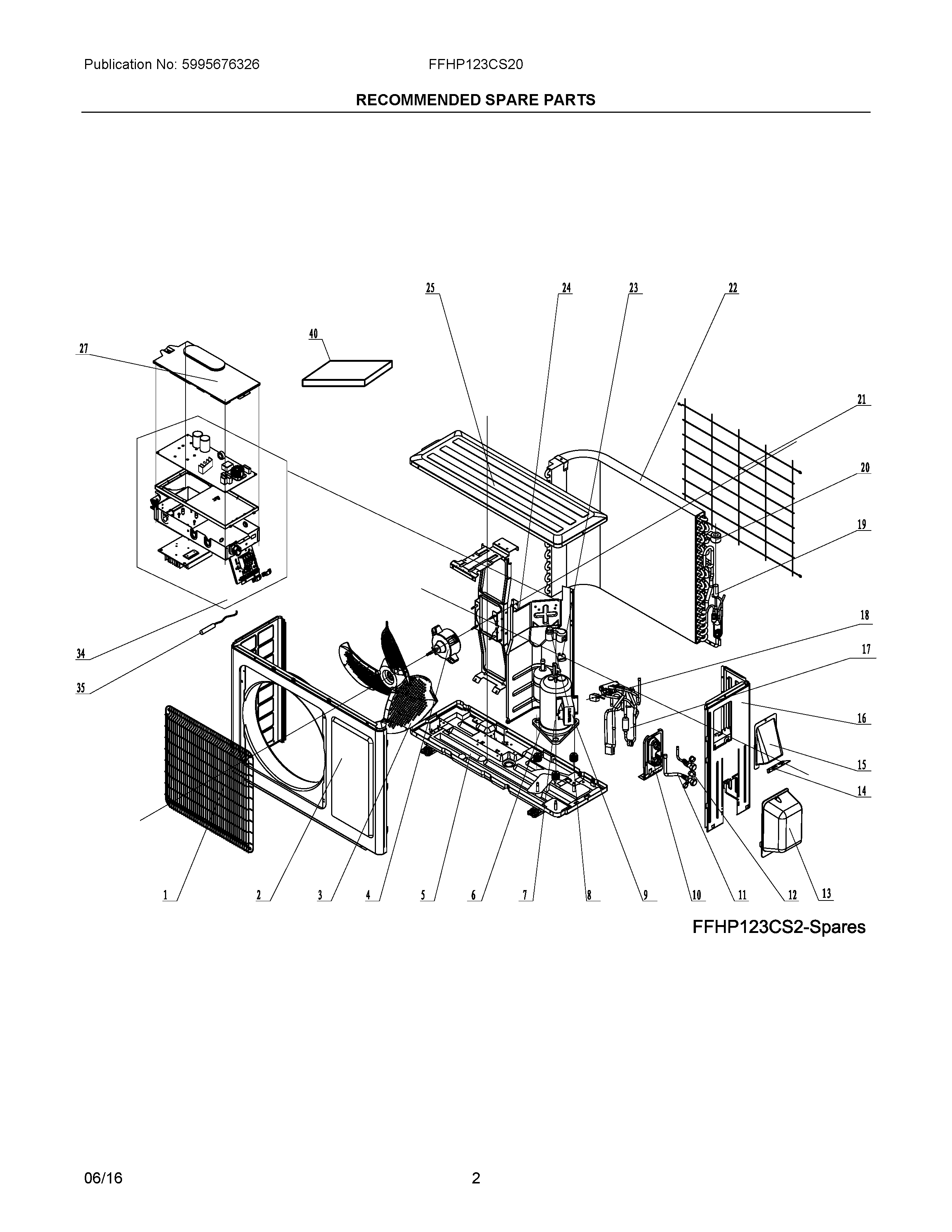 Publication No: 5995676326

FFHP123CS20

RECOMMENDED SPARE PARTS

25
24
23
22
40
27
21
20
19
18
17
16
15
14
34
35
1
2
3
4
5
6
7
8
9
10
11
12
13

FFHP123CS2-Spares

06/16

2