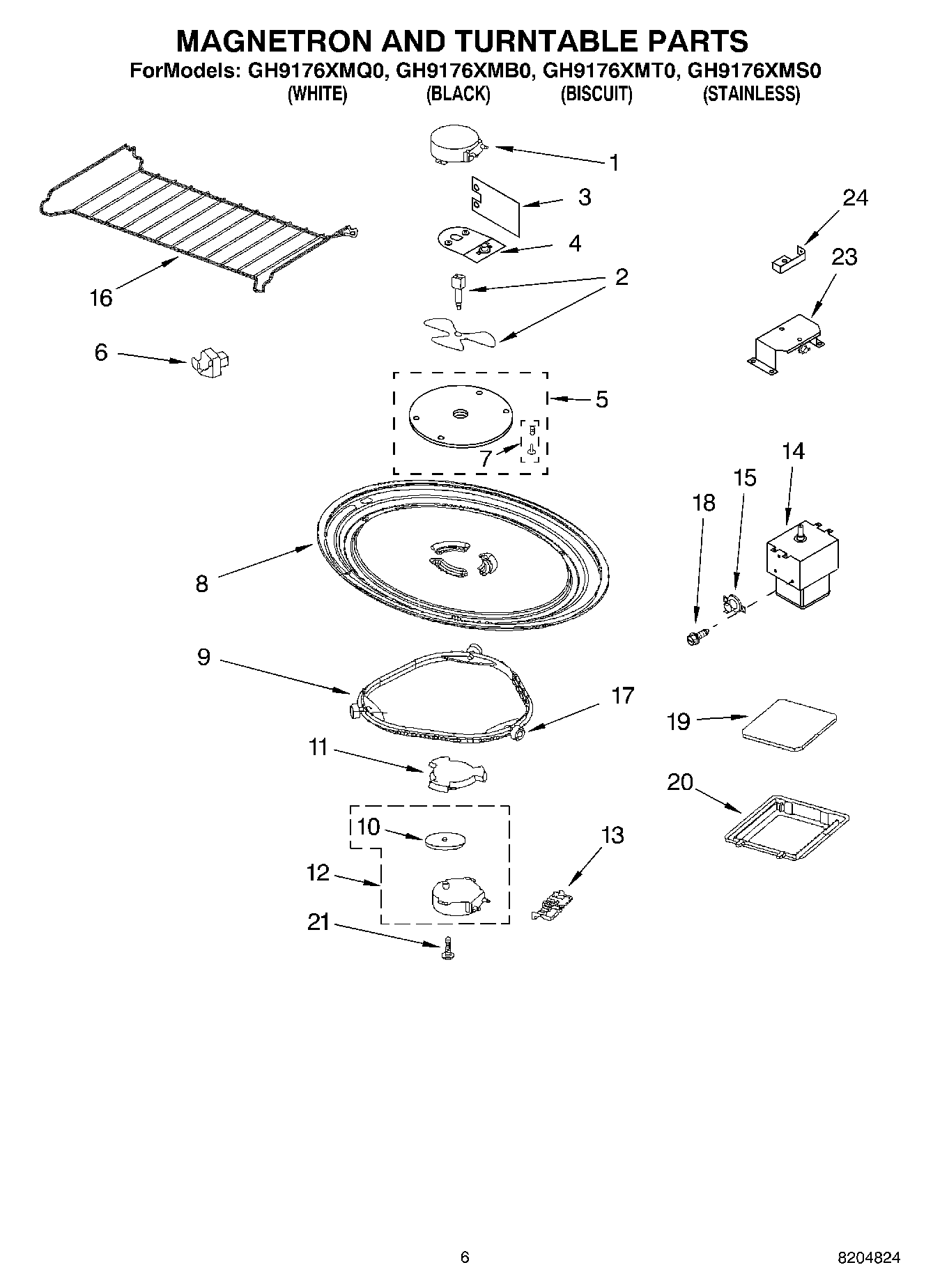 MAGNETRON AND TURNTABLE PARTS
ForModels: GH9176XMQ0, GH9176XMB0, GH9176XMT0, GH9176XMS0
(WHITE) (BLACK) (BISCUIT) (STAINLESS)

1
3
24
4
23
2
16
6
5
7
14
15
18
8
9
17
19
11
20
10
13
12
21

6
8204824