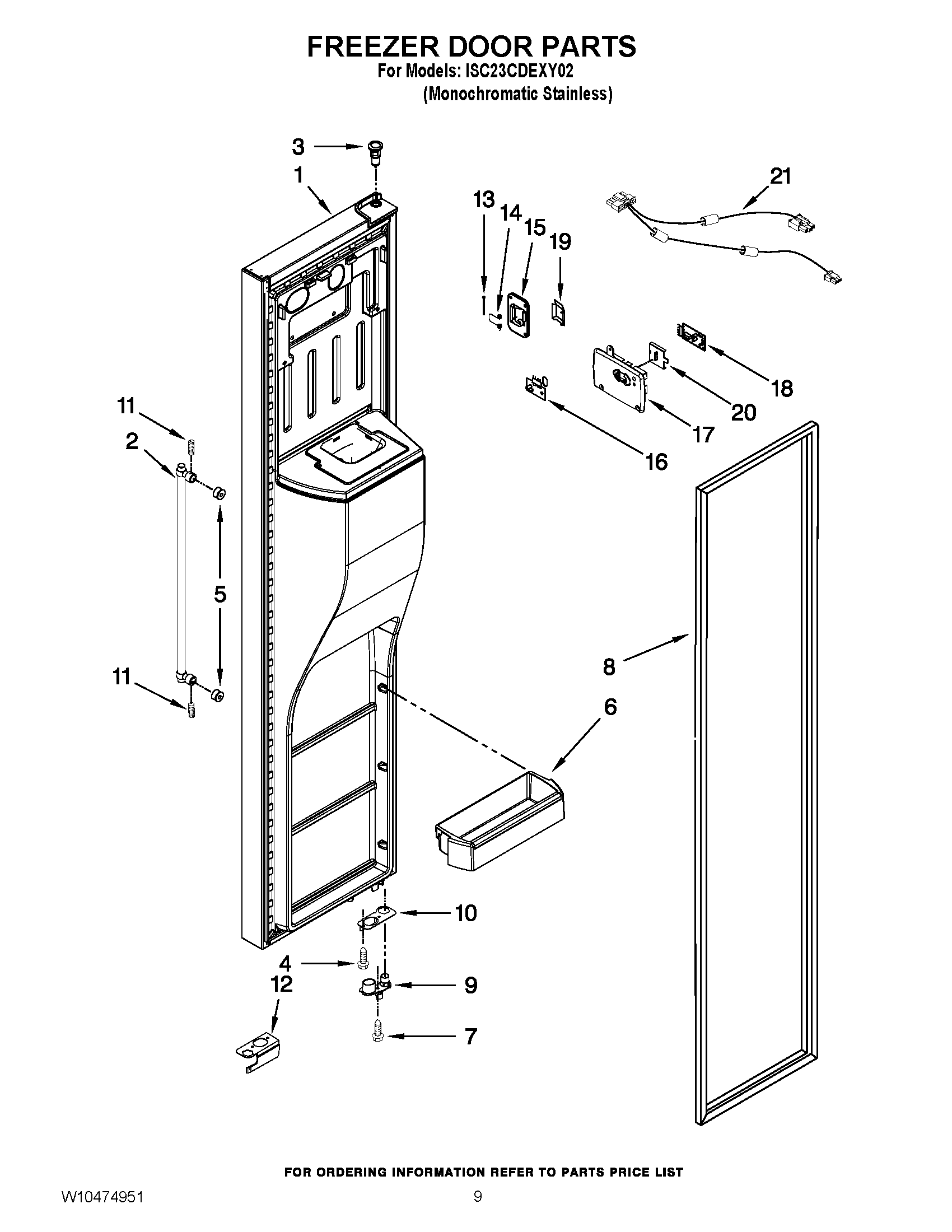 FREEZER DOOR PARTS
For Models: ISC23CDEXY02
(Monochromatic Stainless)

3
1
13
14
15
19
21
18
20
17
16
11
2
5
11
8
6
10
4
12
9
7

FOR ORDERING INFORMATION REFER TO PARTS PRICE LIST

W10474951

9