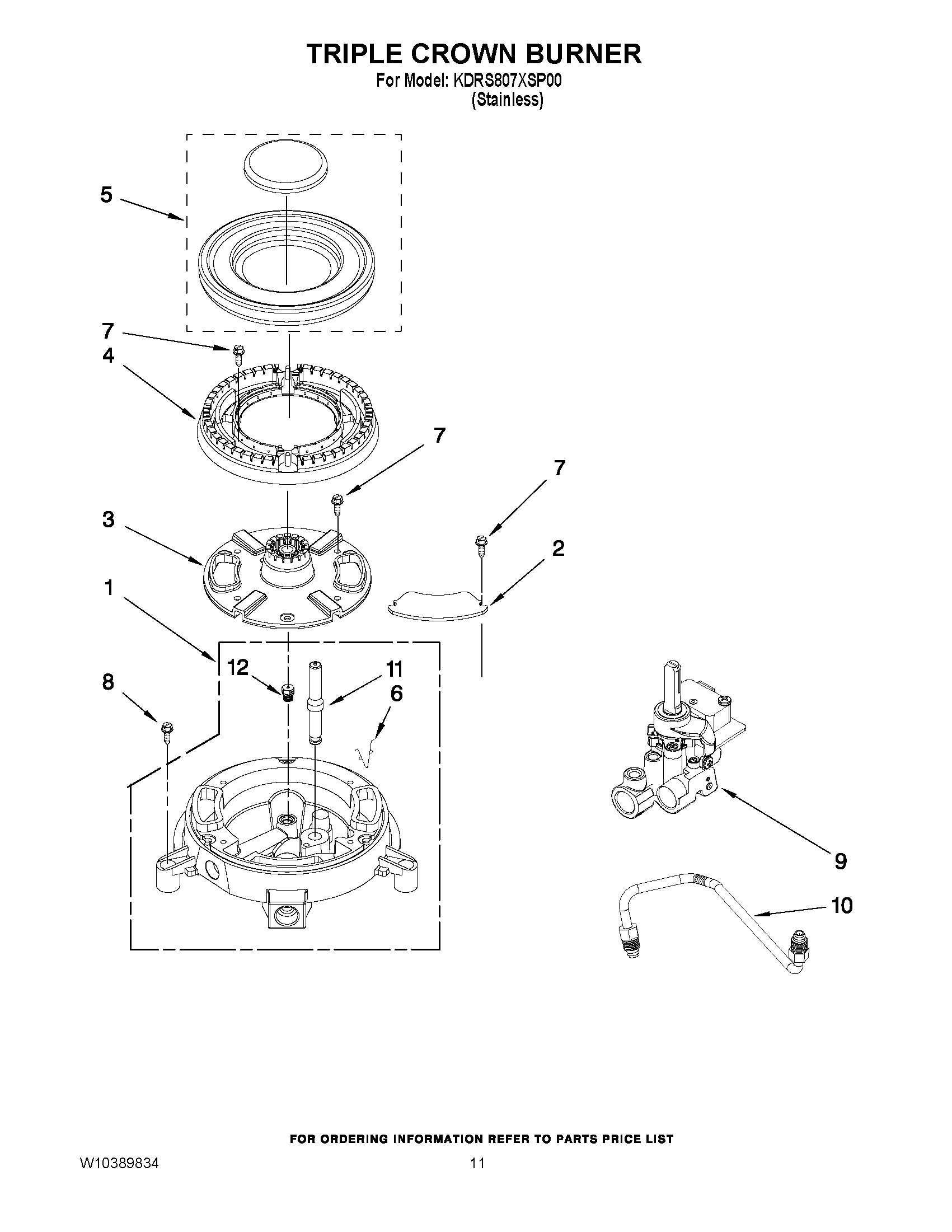 TRIPLE CROWN BURNER
For Model: KDRS807XSP00
(Stainless)

5
7
4
7
7
3
2
1
12
11
6
8
9
10

FOR ORDERING INFORMATION REFER TO PARTS PRICE LIST

W10389834
11