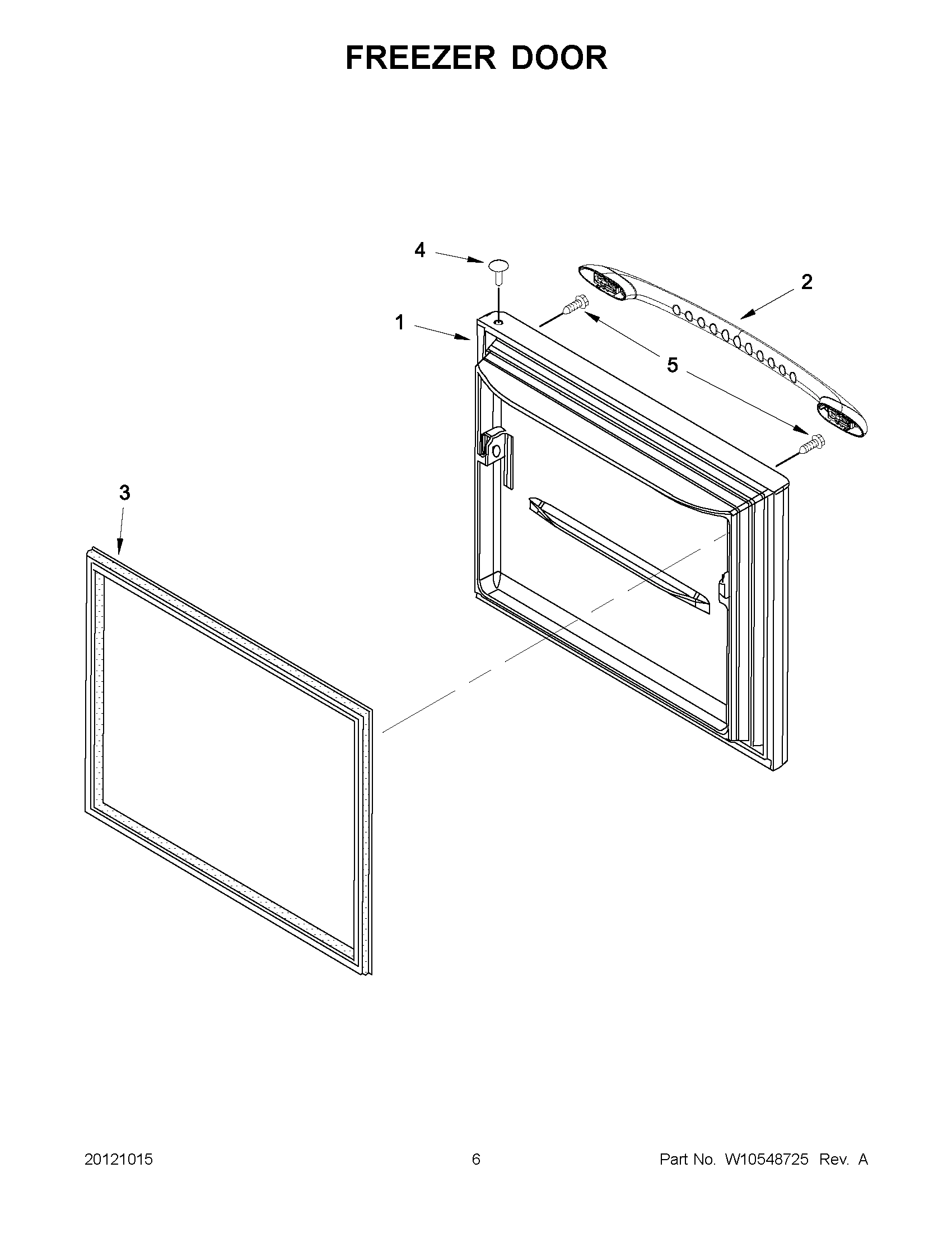 FREEZER DOOR

4

2

1

5

3

20121015

6

Part No. W10548725 Rev. A