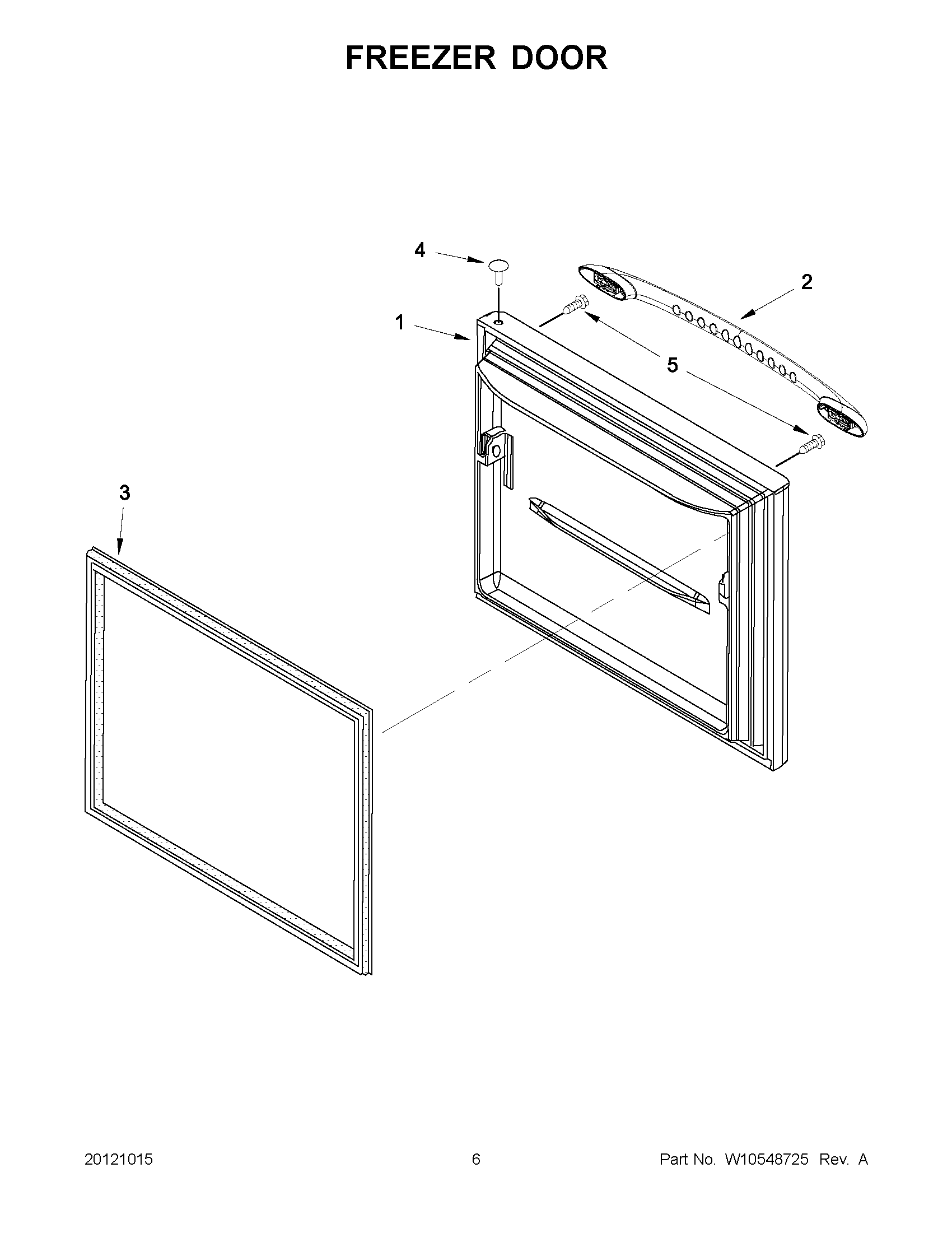 FREEZER DOOR

4

2

1

5

3

20121015

6

Part No. W10548725 Rev. A