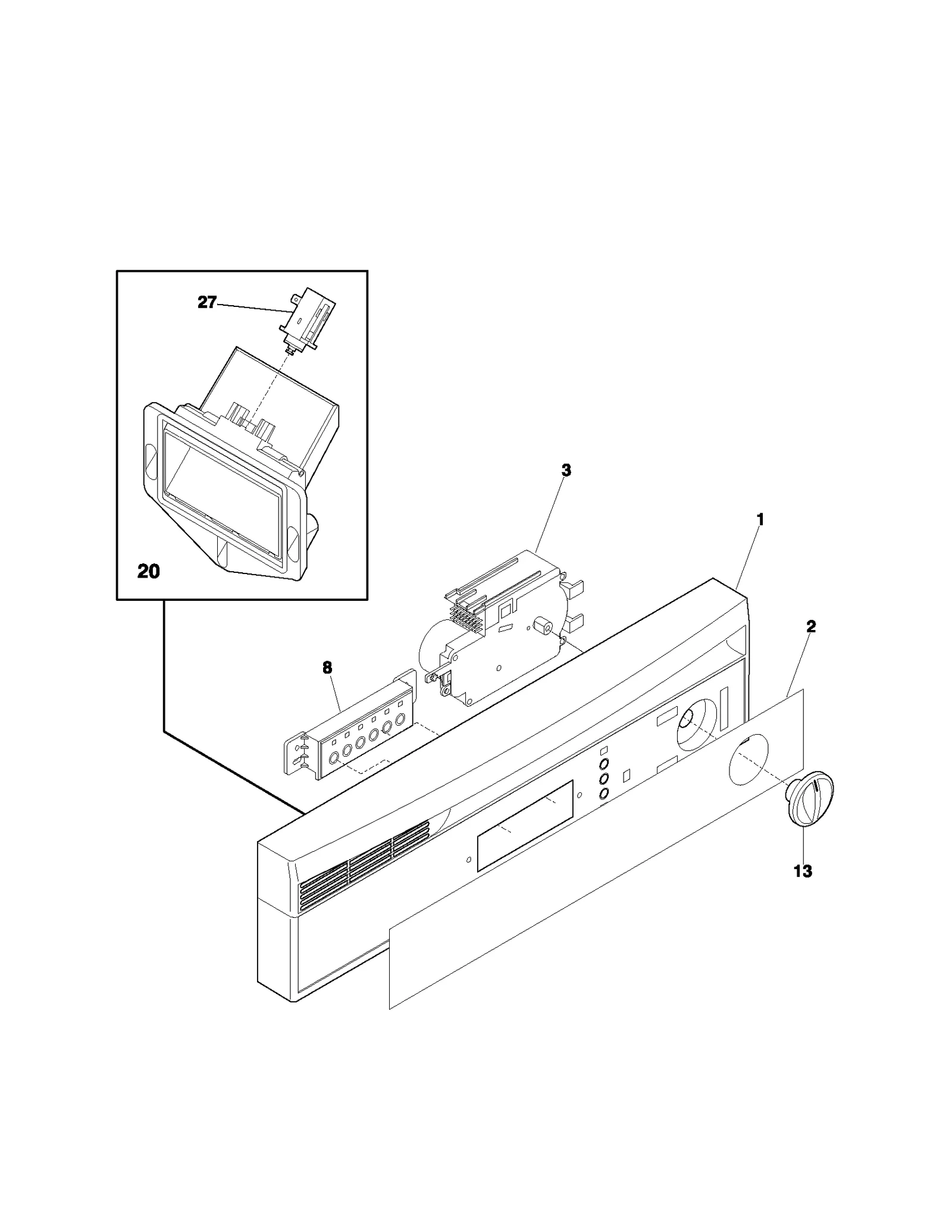 27

20

3

1

2

8

13