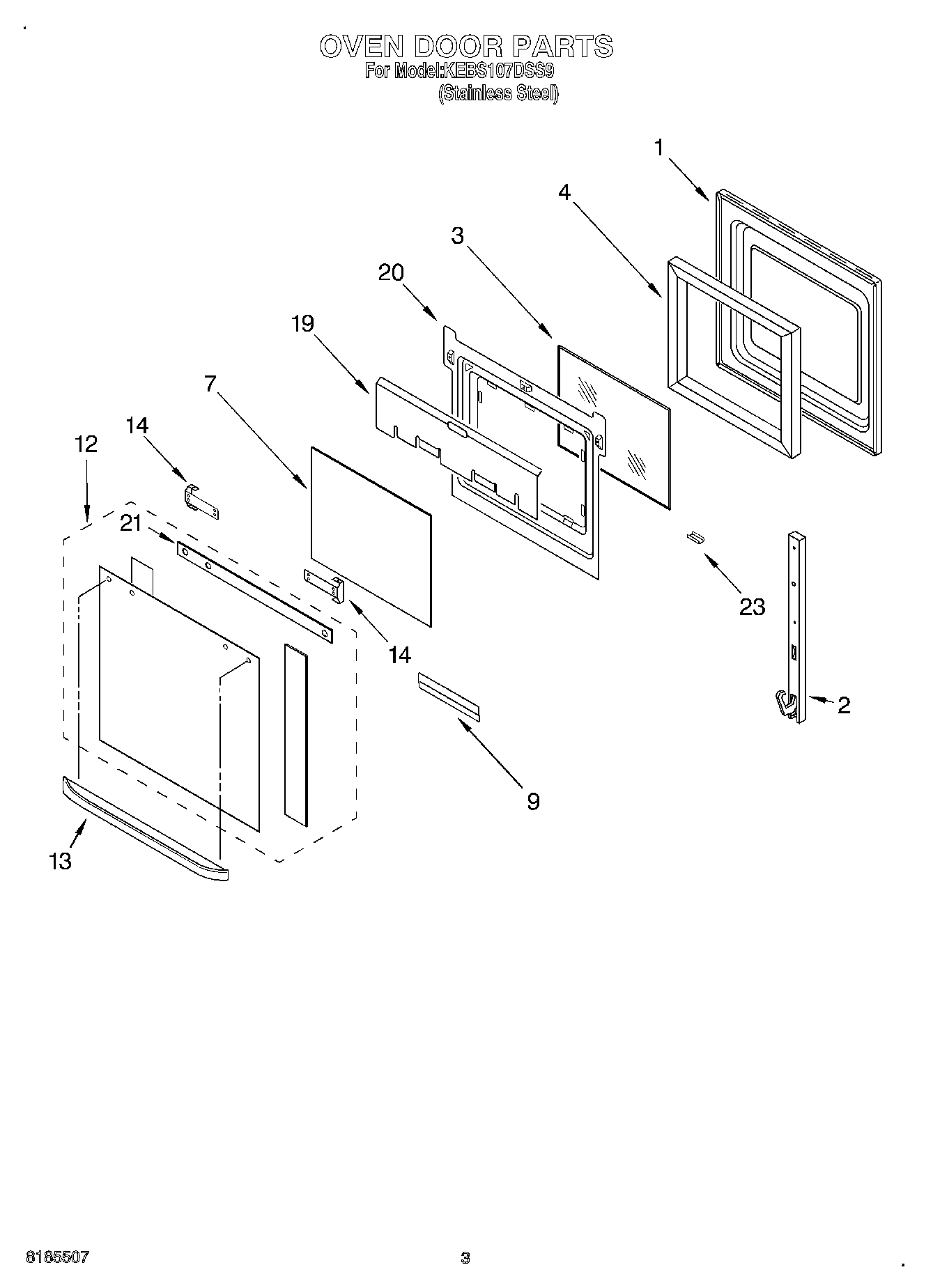 OVEN DOOR PARTS
For Model:KEBS107DSS9
(Stainless Steel)

1
4
3
20
19
7
14
12
21
14
23
2
9
13

8185507
3