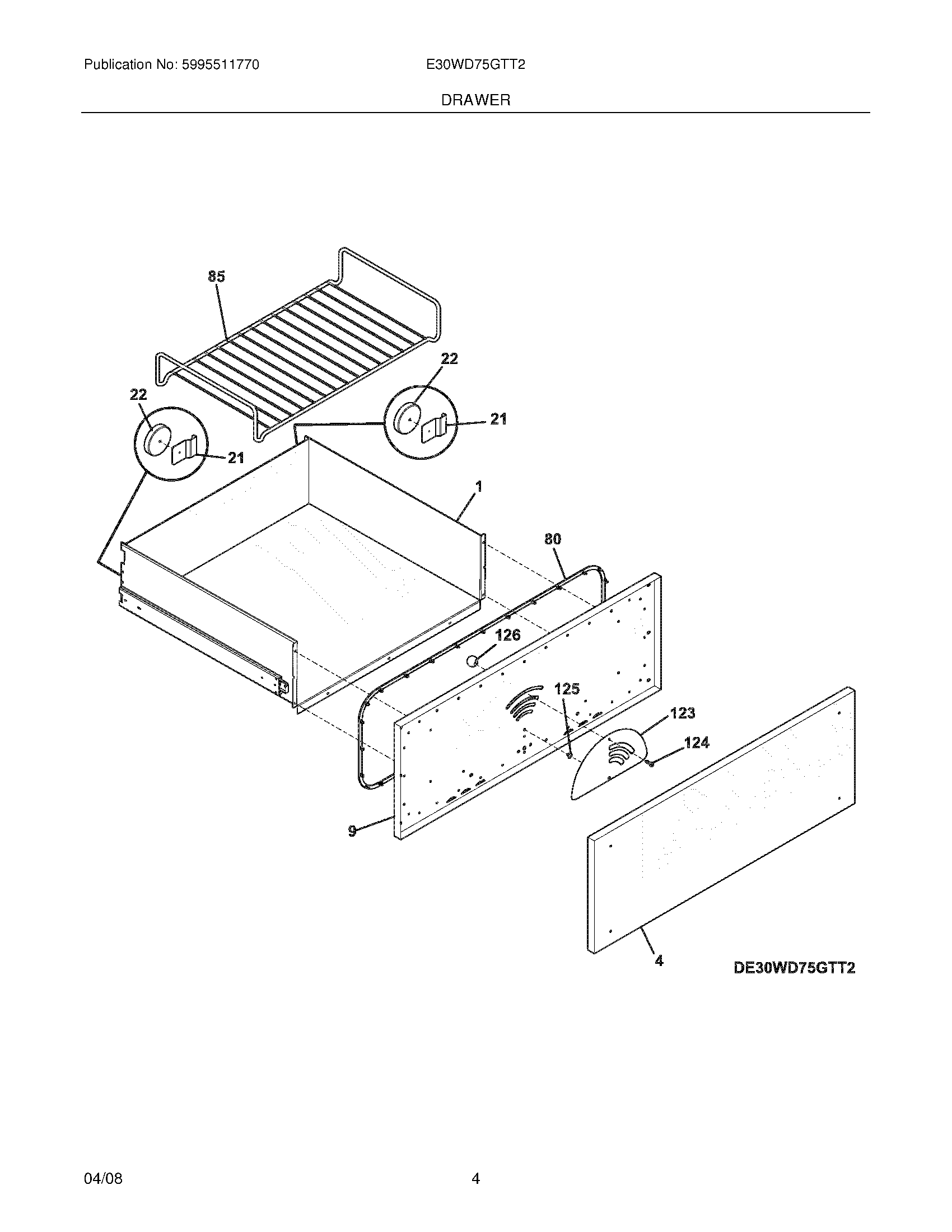 Publication No: 5995511770

E30WD75GTT2

DRAWER

85

22

22

21

21

1

80

126

125

123

124

9

4

DE30WD75GTT2

04/08

4