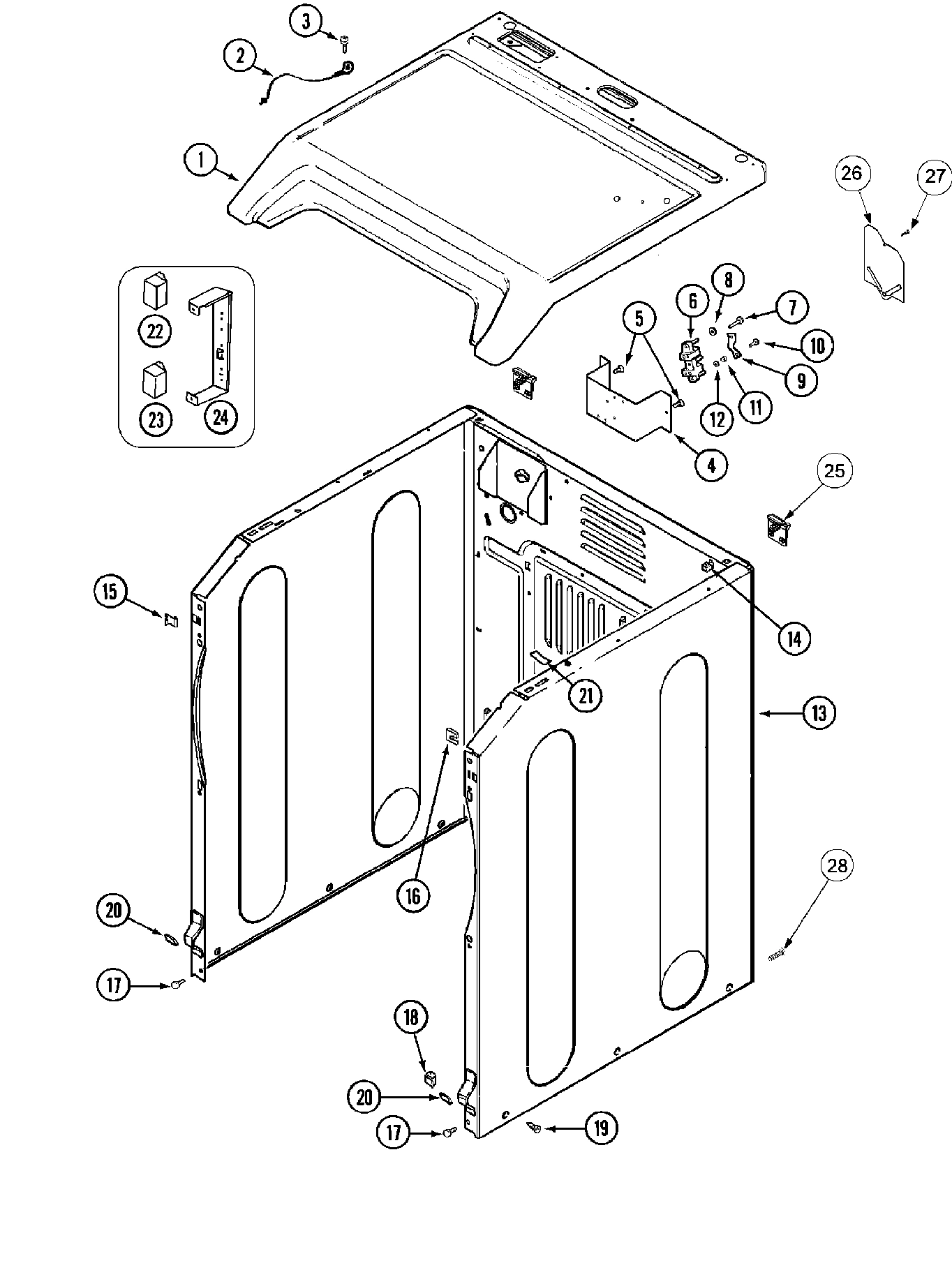 3
2
1
26
27
22
23
24
8
6
7
5
10
9
12
11
4
25
15
14
21
13
16
28
20
17
18
20
17
19