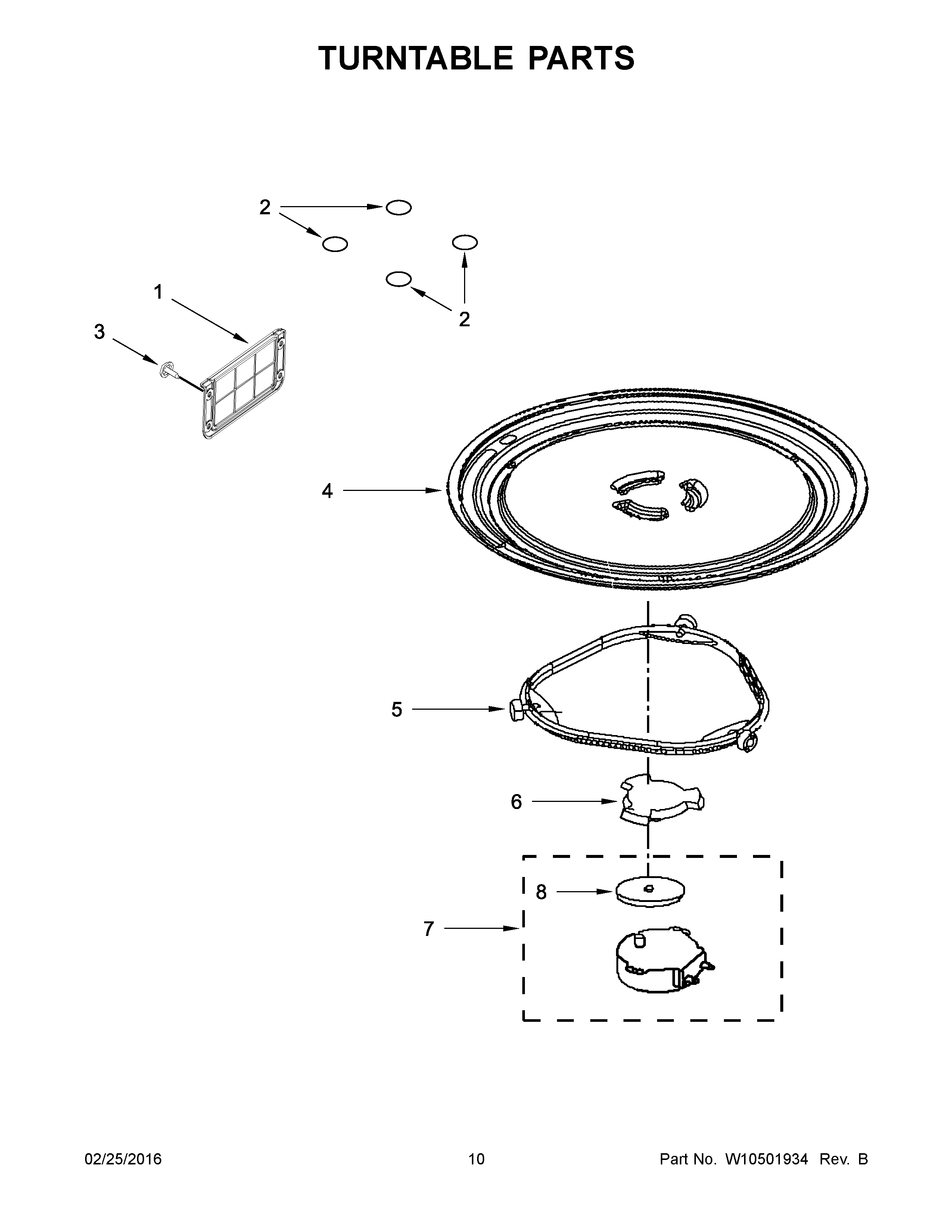 TURNTABLE PARTS

2

1

3

2

4

5

6

8

7

02/25/2016

10

Part No. W10501934 Rev. B