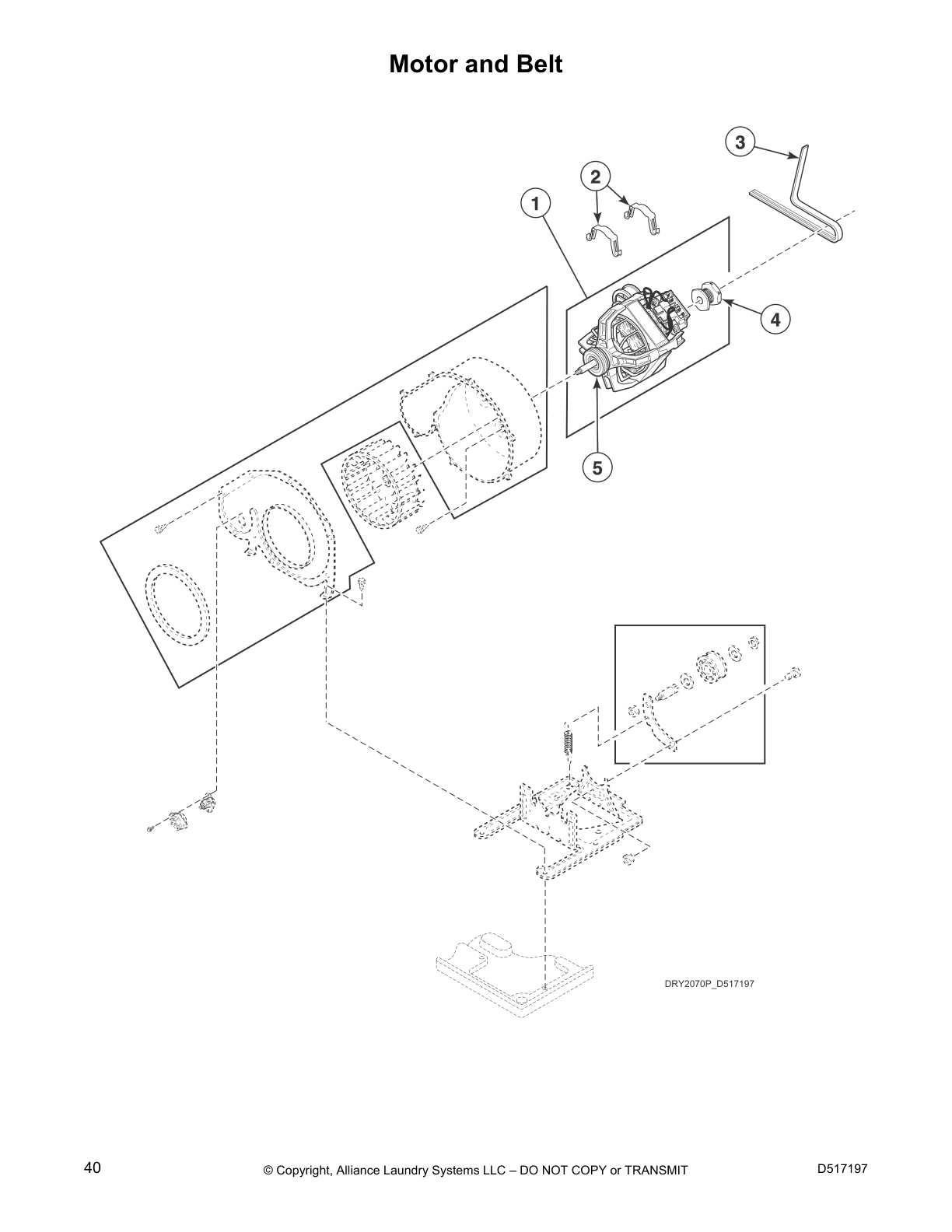 Motor and Belt

3

2

1

4

5

DRY2070P_D517197

40

© Copyright, Alliance Laundry Systems LLC – DO NOT COPY or TRANSMIT

D517197