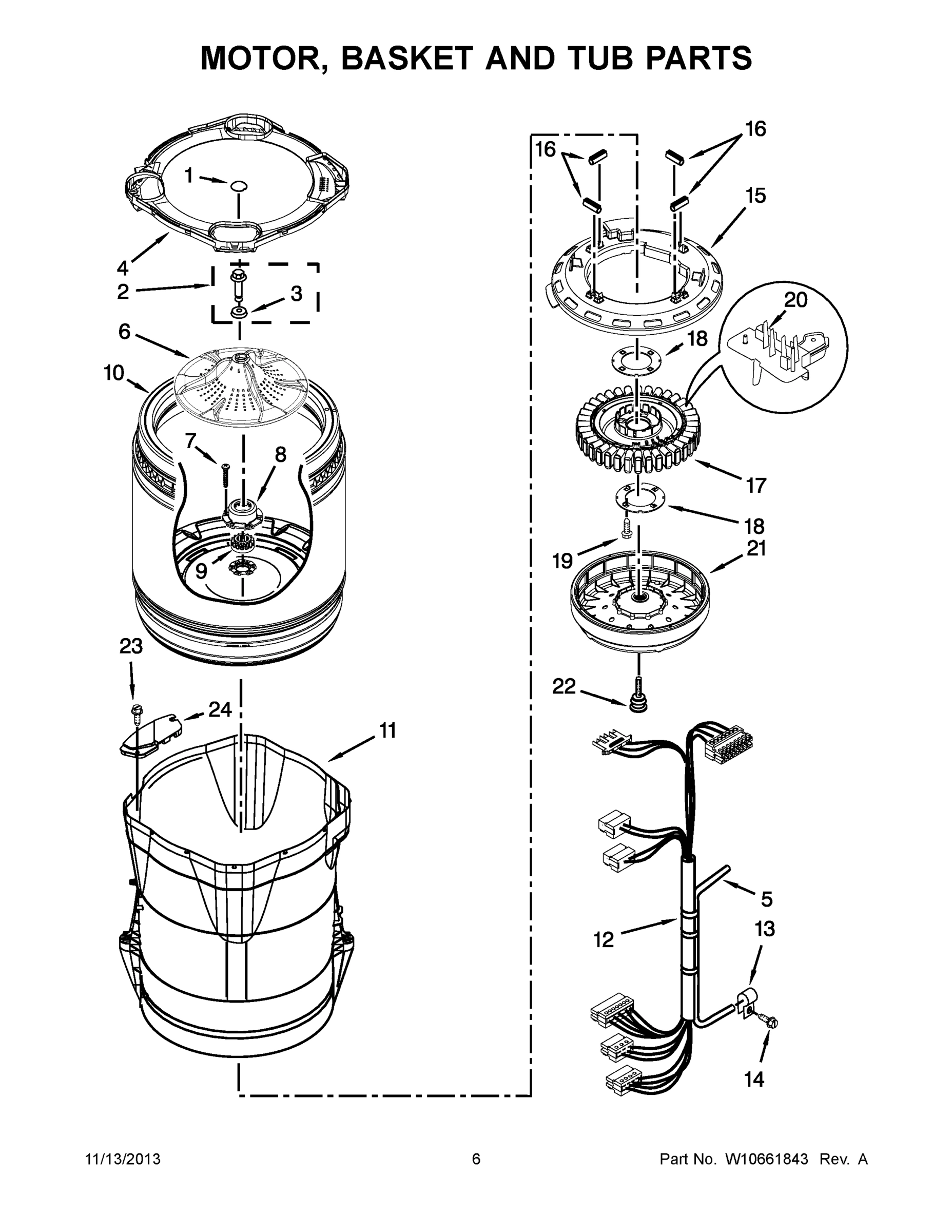 MOTOR, BASKET AND TUB PARTS

1
4
2
3
6
10
7
8
9
23
24
11

16
16
15
20
18
17
18
19
21
22
5
12
13
14

11/13/2013 6 Part No. W10661843 Rev. A