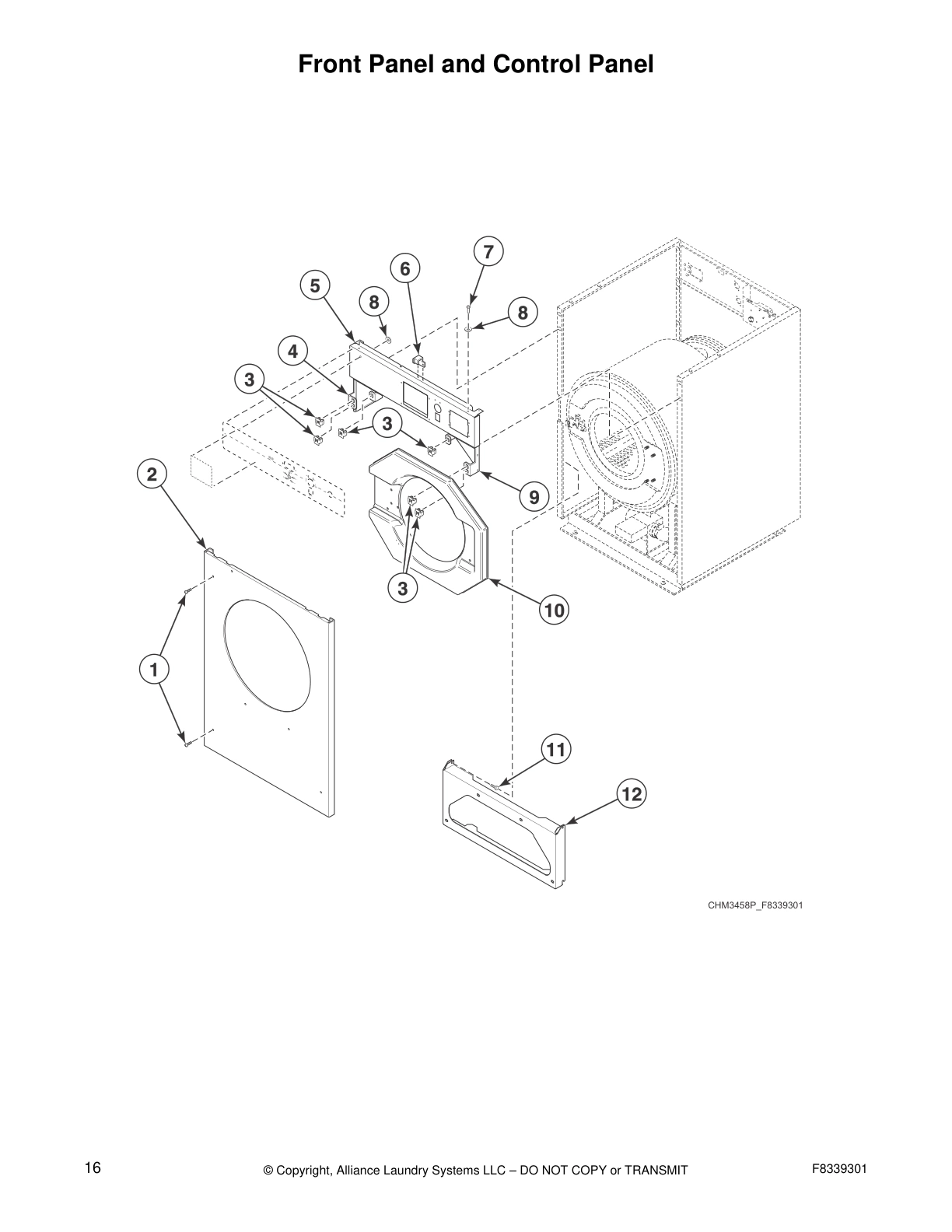 Front Panel and Control Panel

7
6
5
8
8
4
3
3
2
9
3
10
1
11
12

CHM3458P_F8339301

16
© Copyright, Alliance Laundry Systems LLC – DO NOT COPY or TRANSMIT
F8339301