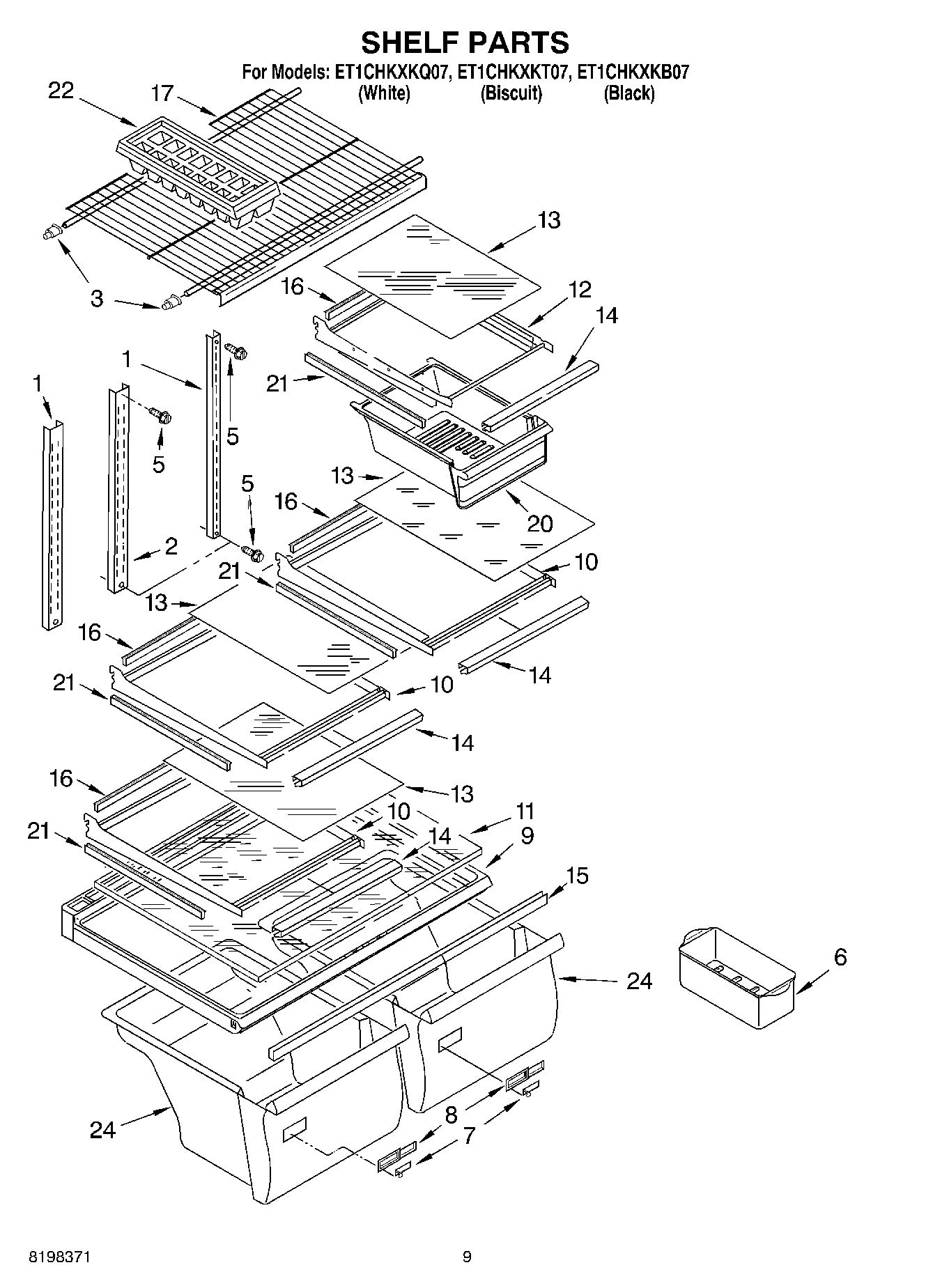 SHELF PARTS

For Models: ET1CHKXKQ07, ET1CHKXKT07, ET1CHKXKB07
(White) (Biscuit) (Black)

22
17
13
3
16
12
14
1
1
21
5
5
5
13
16
20
2
21
10
13
16
14
21
10
14
16
13
10
11
21
14
9
15
6
24
24
8
7

8198371

9