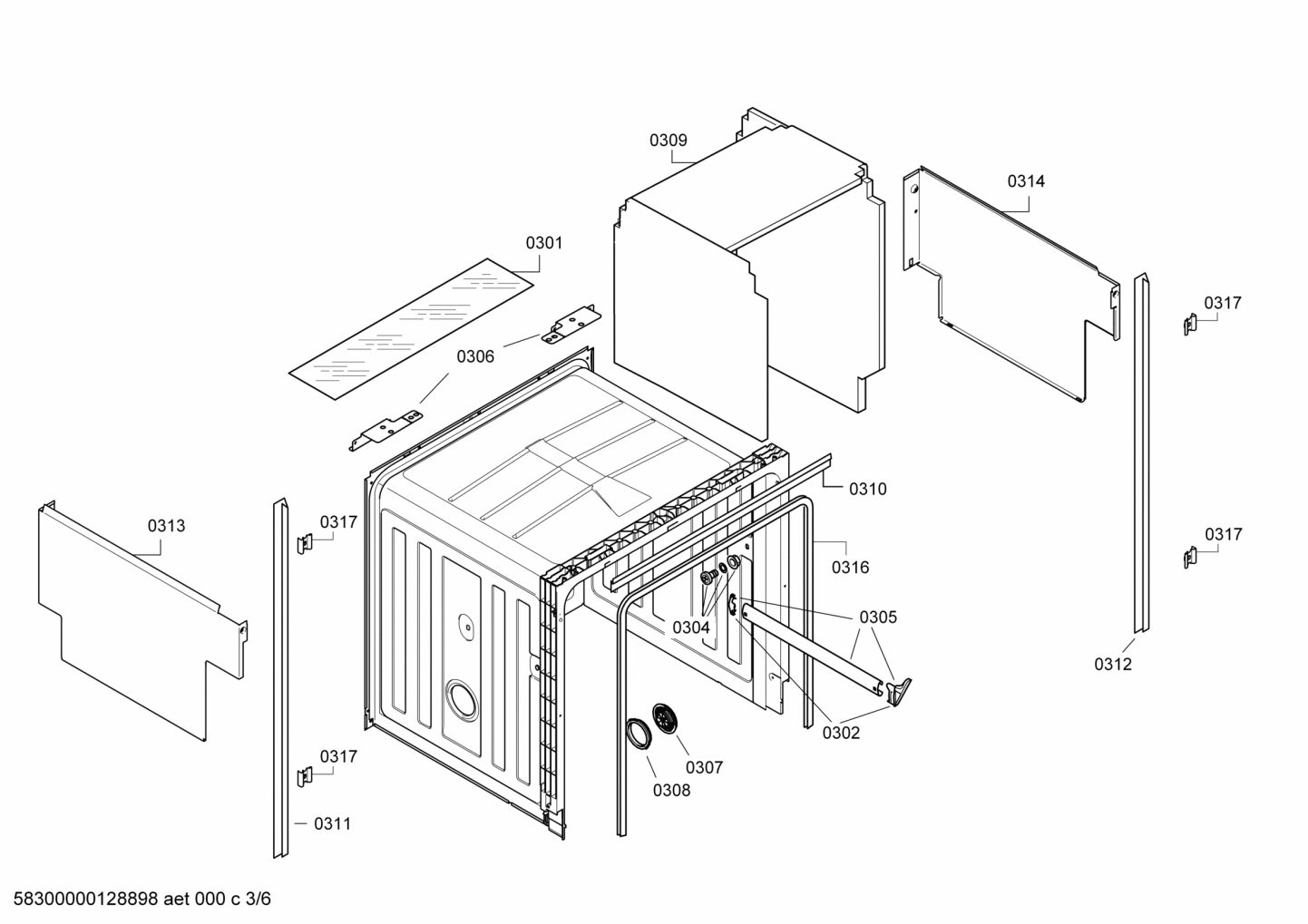 0309

0314

0301

0317

0306

0310

0313

0317

0316

0317

0304

0305

0312

0302

0317

0307

0308

0311

58300000128898 aet 000 c 3/6