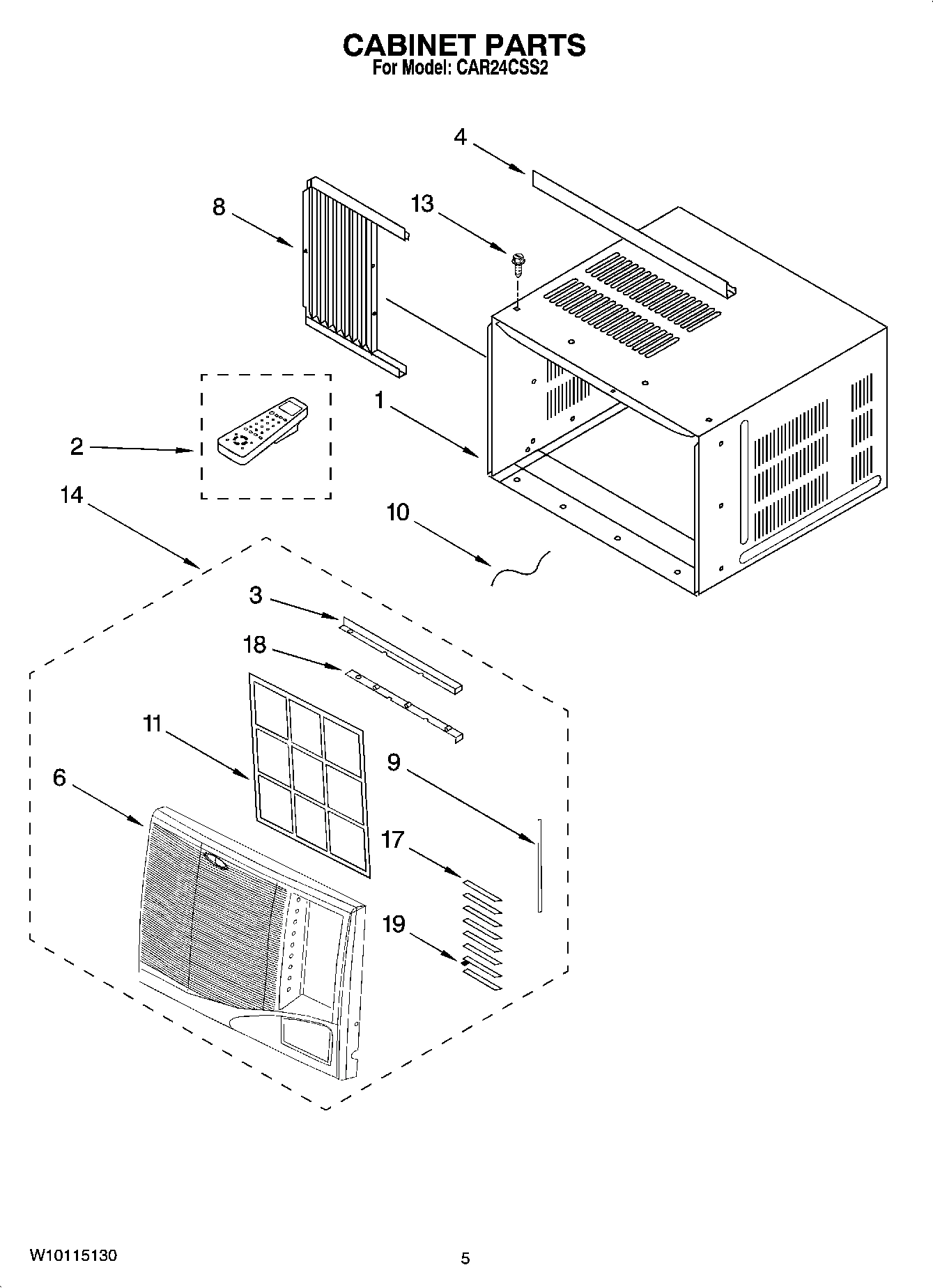 CABINET PARTS
For Model: CAR24CSS2

4
8
13
1
2
14
10
3
18
11
9
6
17
19

W10115130

5