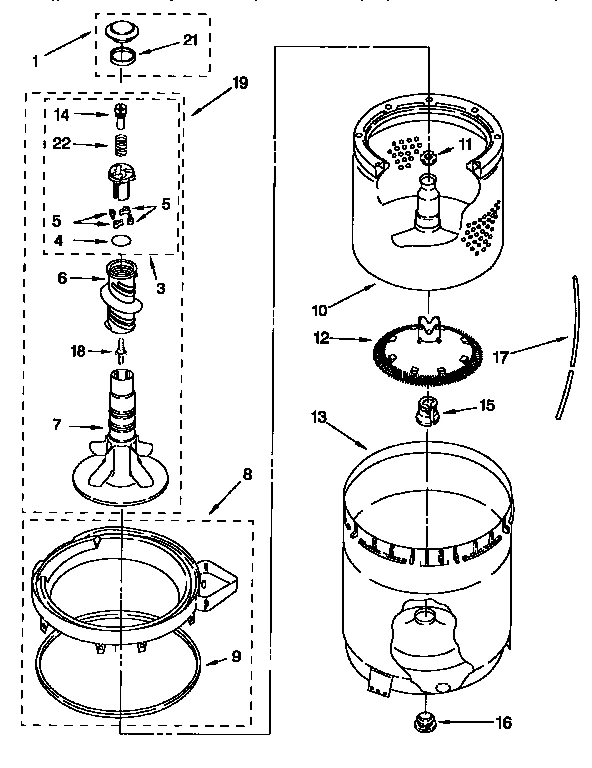 1
21
19
14
22
5
5
4
3
6
18
7
8
9
11
10
12
17
15
13
16