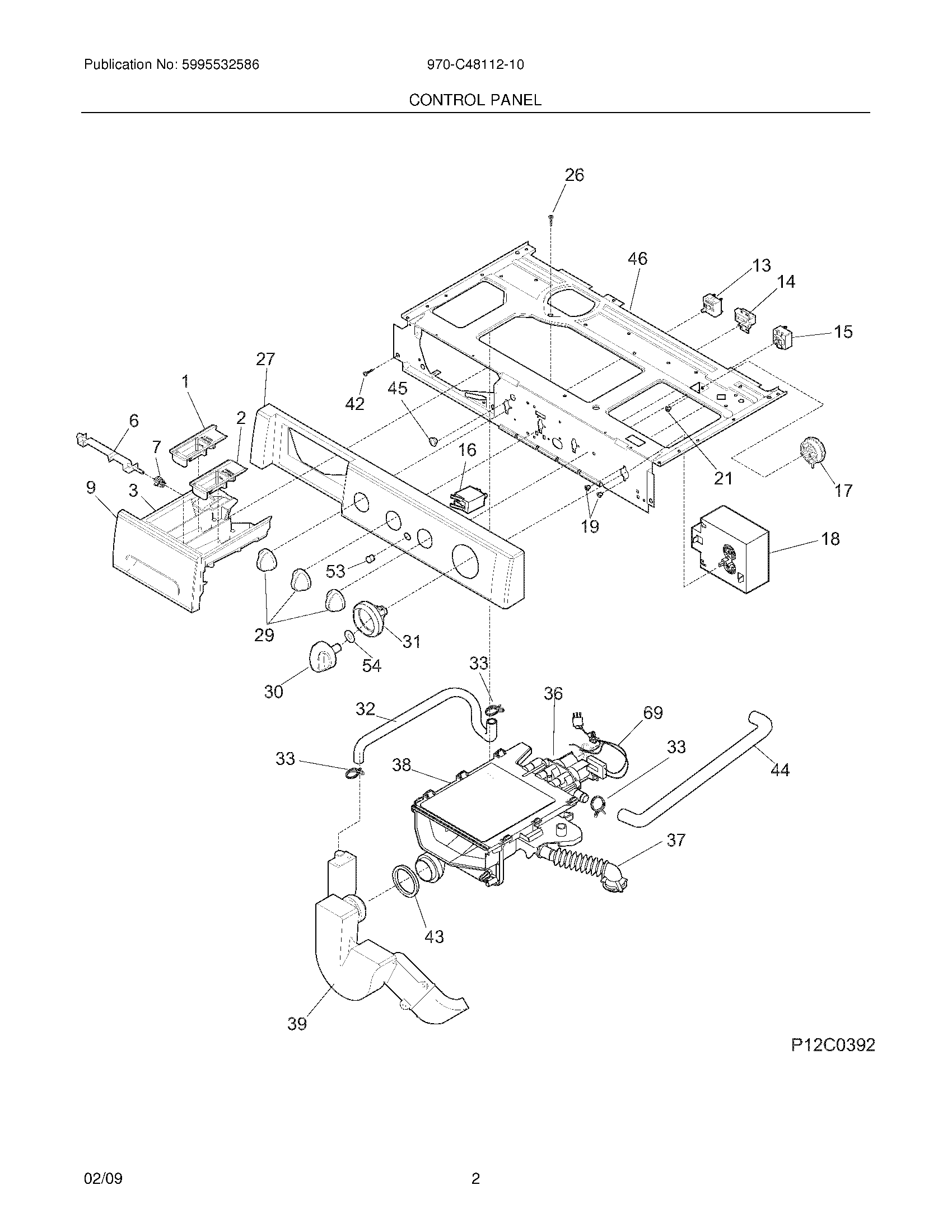 Publication No: 5995532586

970-C48112-10

CONTROL PANEL

26

46

13

14

15

27

1

2

6

7

9

3

42

45

16

21

17

19

18

53

29

31

54

30

33

32

36

69

33

33

38

44

37

43

39

P12C0392

02/09

2