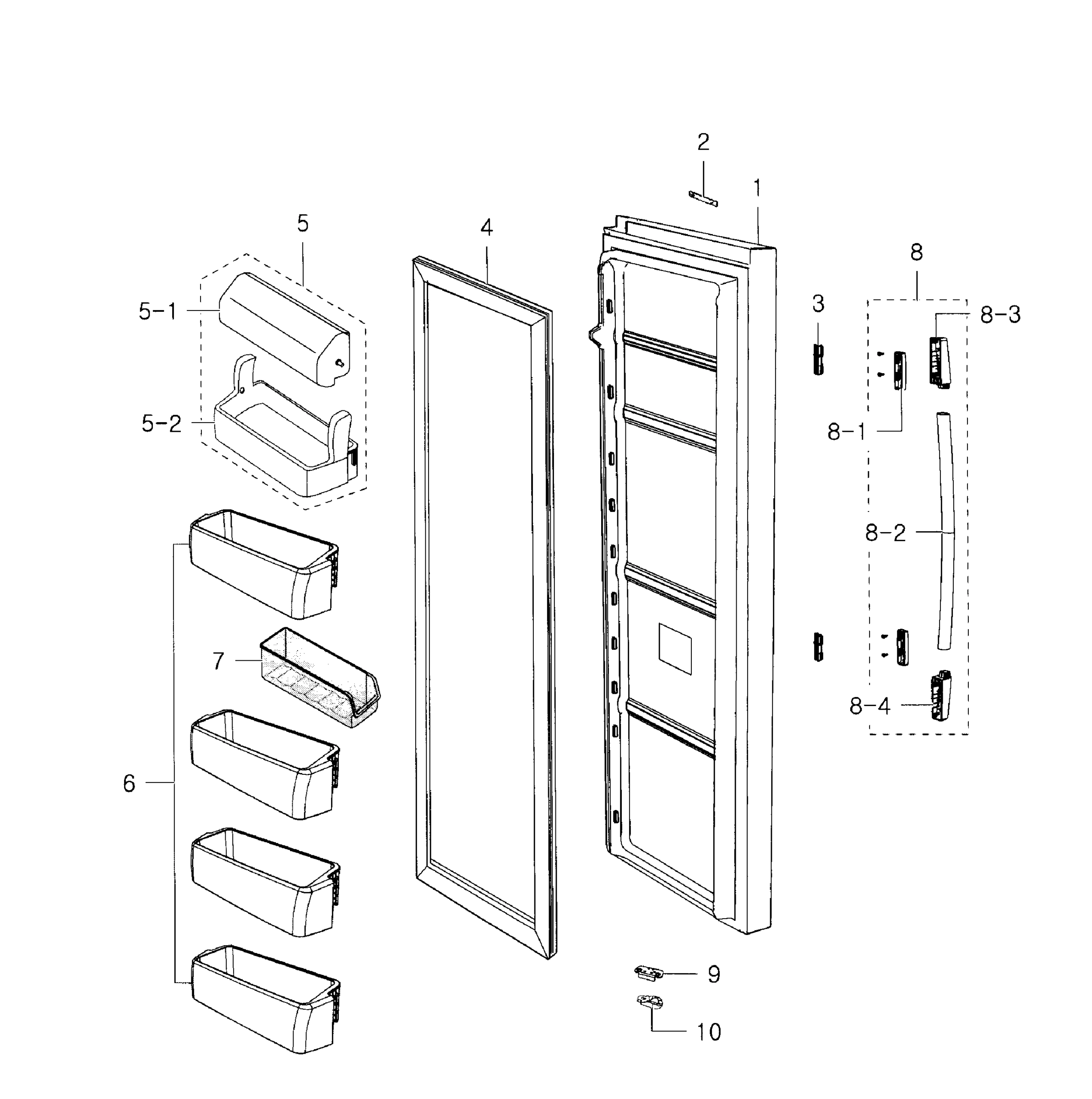 2
1
5
4
8
5-1
3
8-3
5-2
8-1
8-2
7
8-4
6
9
10