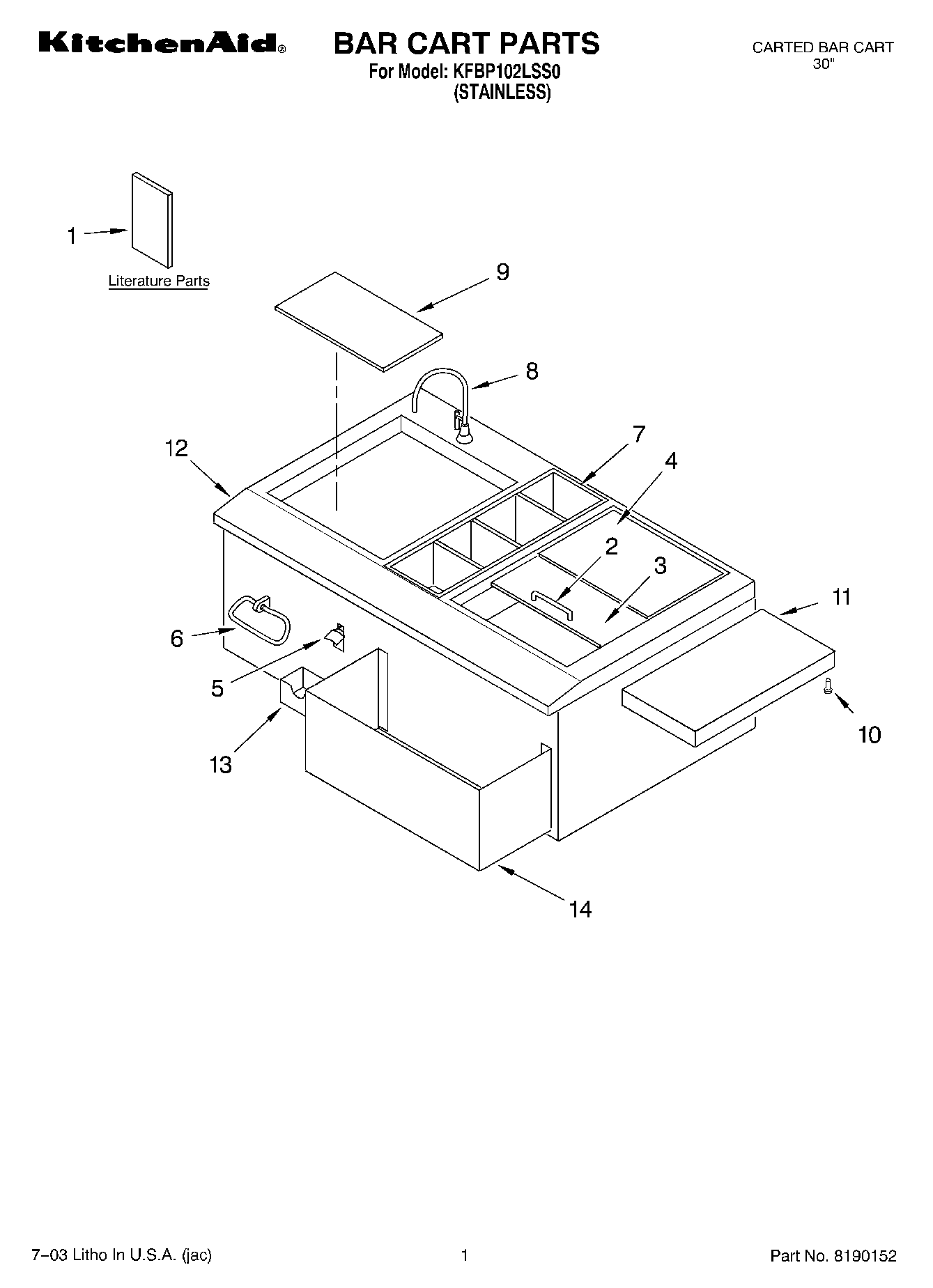 KitchenAid®

BAR CART PARTS
For Model: KFBP102LSS0
(STAINLESS)

CARTED BAR CART
30"

1
Literature Parts

9

8

12

7

4

2

3

11

6

5

10

13

14

7–03 Litho In U.S.A. (jac)

1

Part No. 8190152