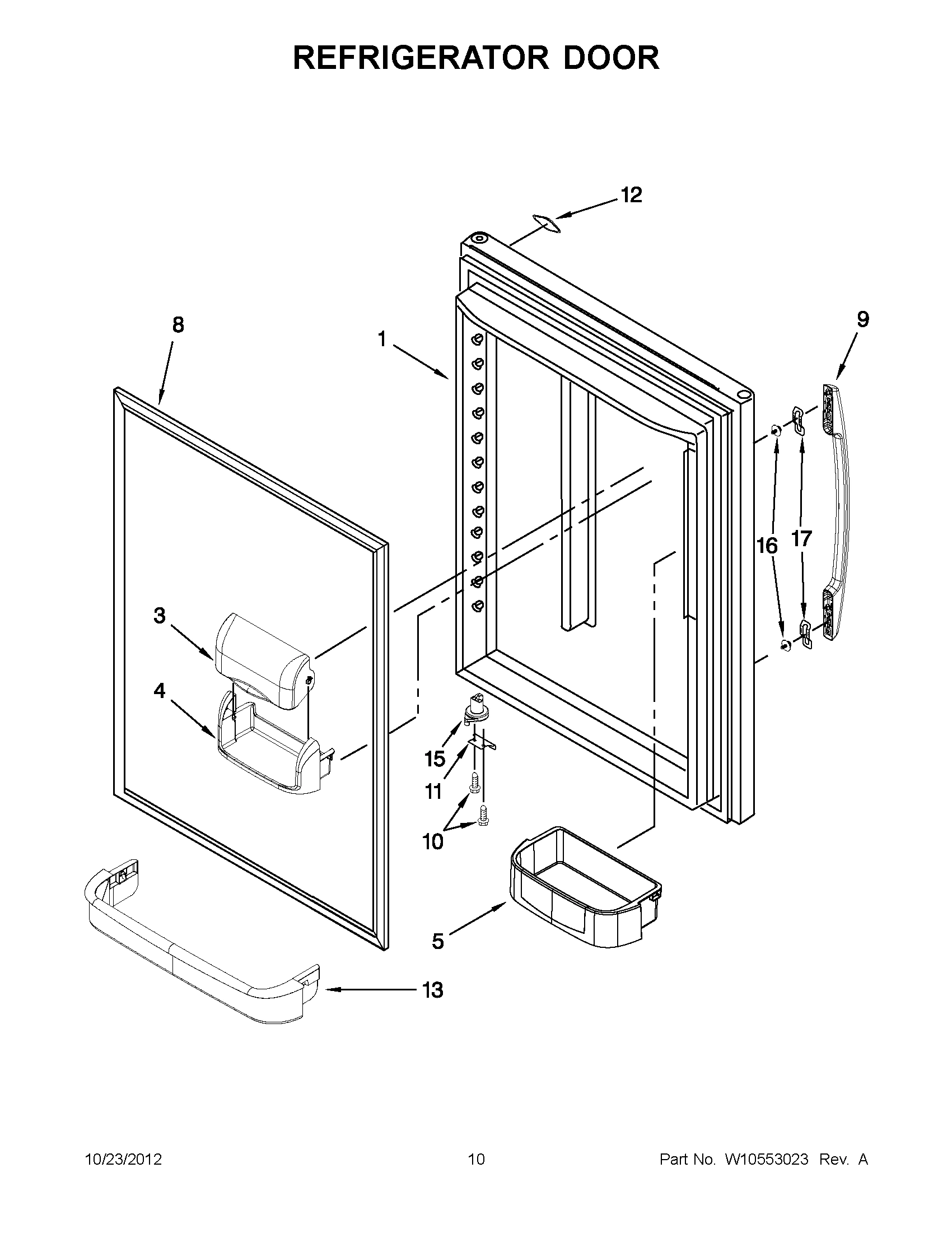 REFRIGERATOR DOOR

12

8

1

9

16

17

3

4

15

11

10

5

13

10/23/2012

10

Part No. W10553023 Rev. A