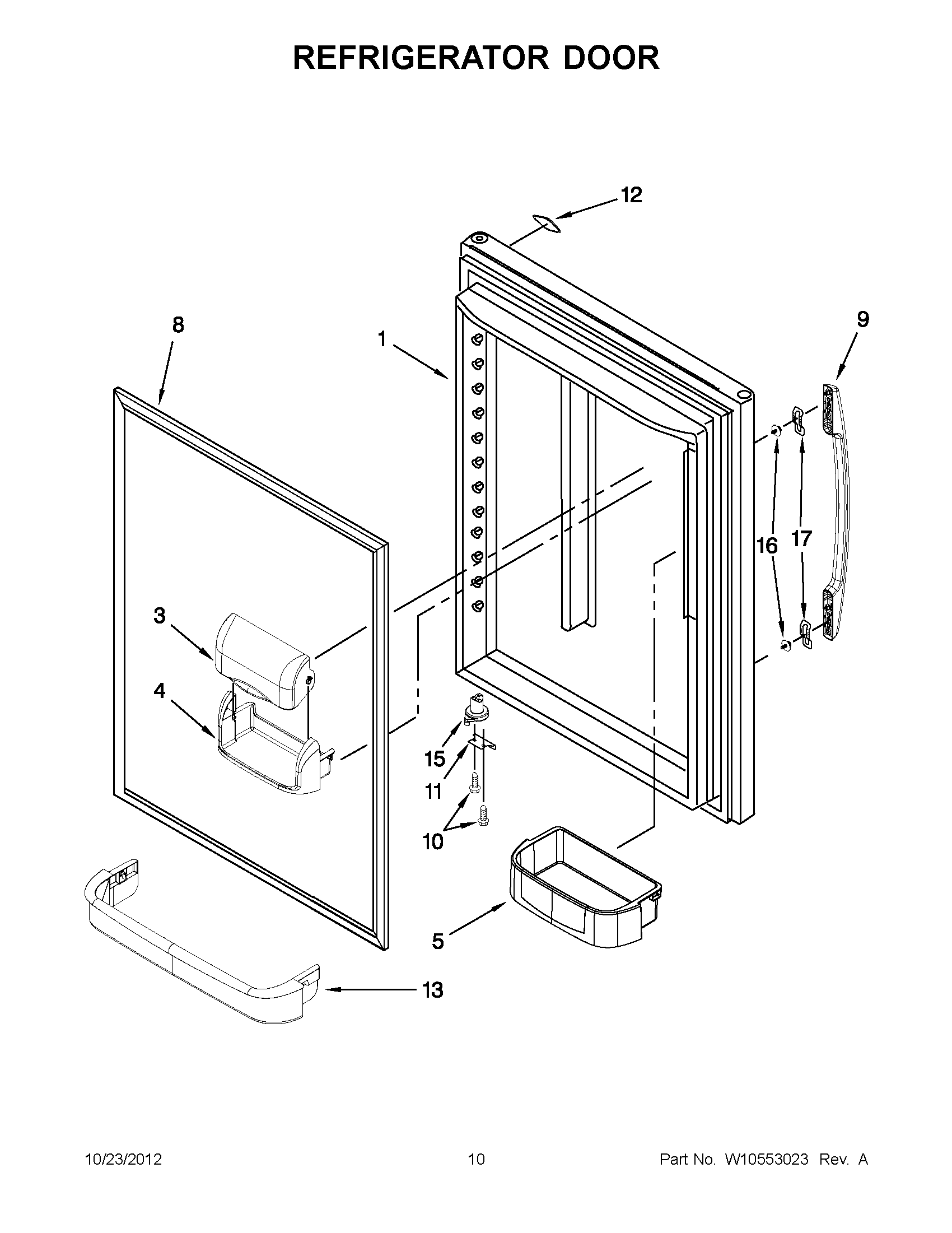 REFRIGERATOR DOOR

12

8

1

9

16

17

3

4

15

11

10

5

13

10/23/2012

10

Part No. W10553023 Rev. A