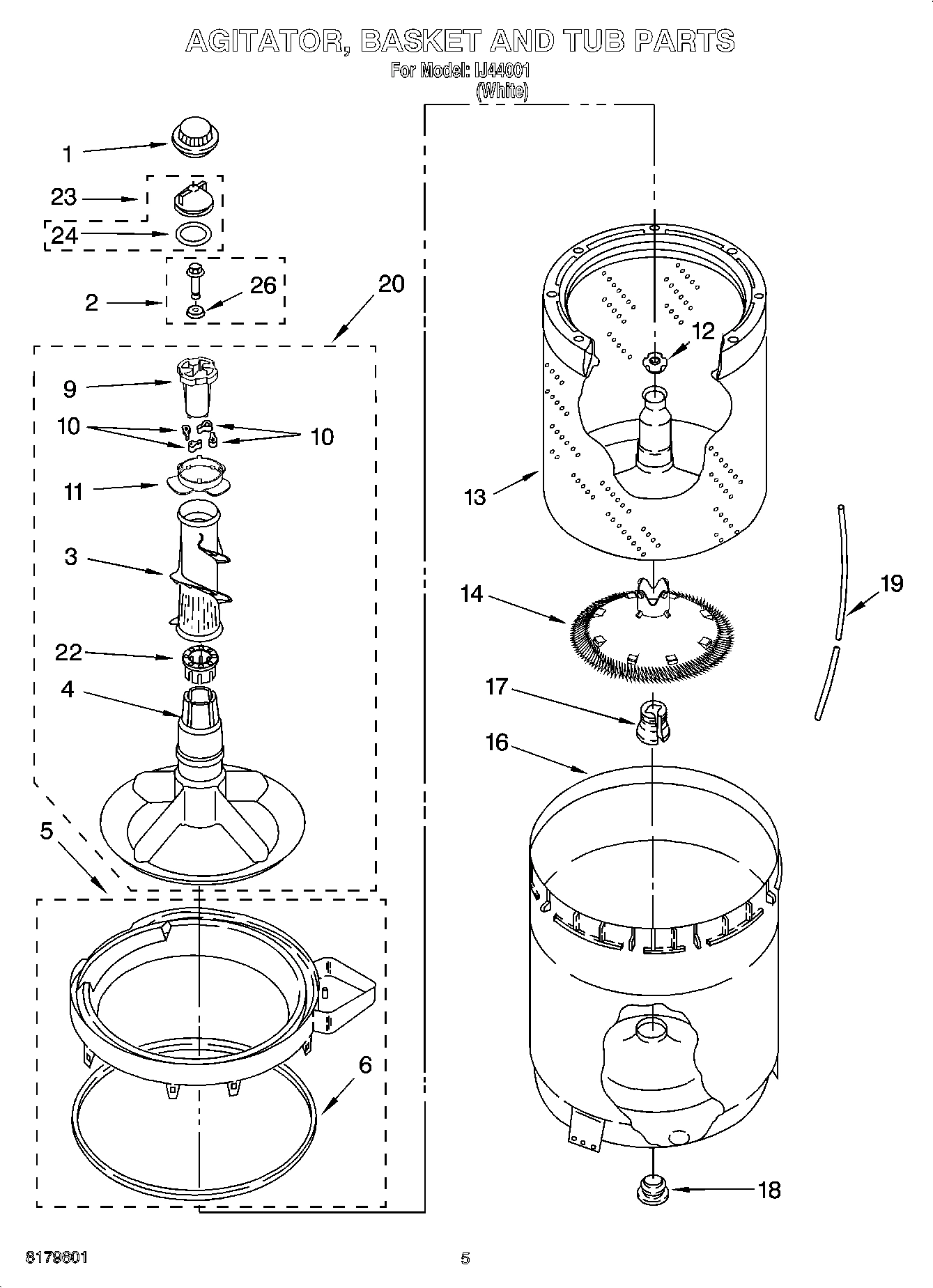 AGITATOR, BASKET AND TUB PARTS
For Model: IJ44001
(White)

1
23
24
2
26
20
9
10
10
11
3
22
4
5
6
12
13
14
19
17
16
18

8179601
5