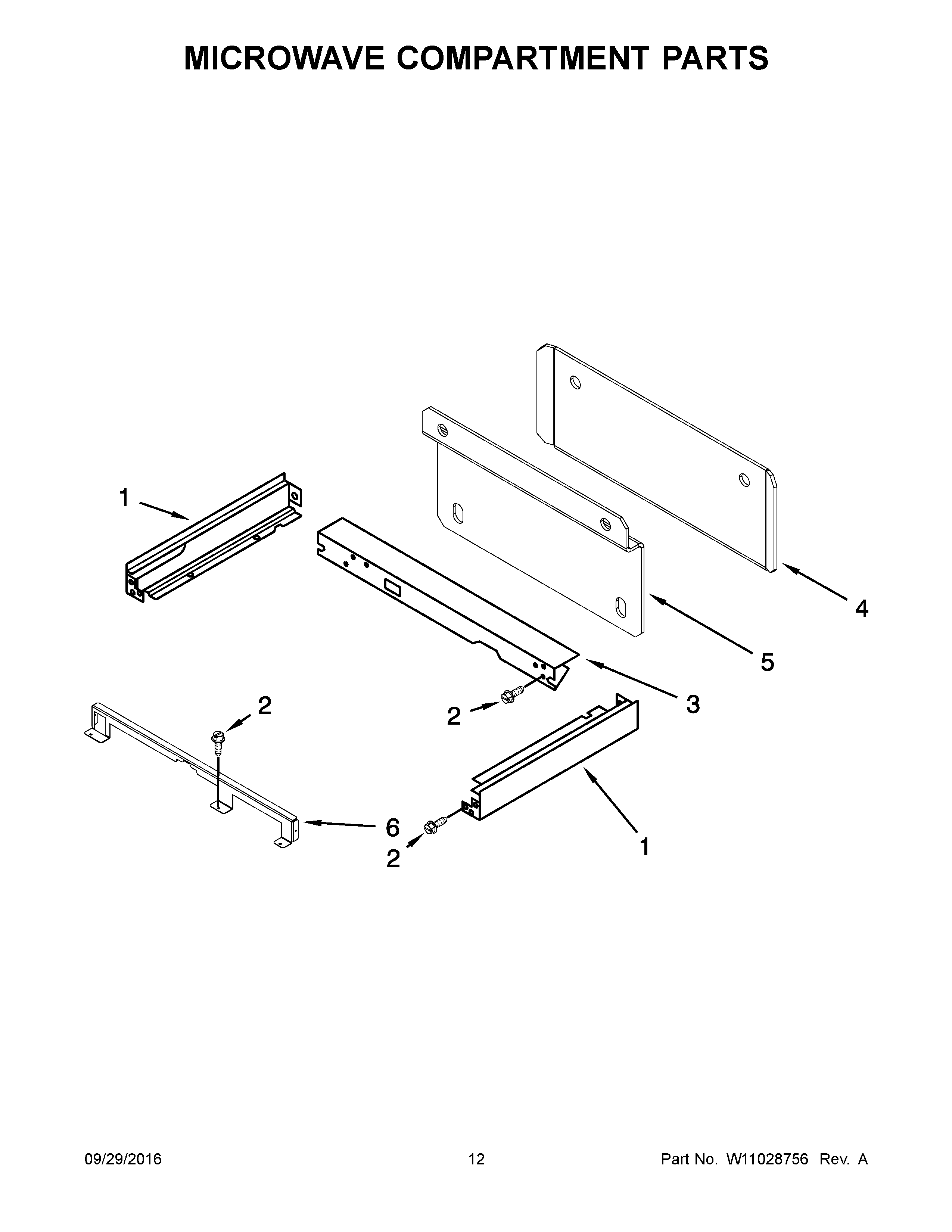 MICROWAVE COMPARTMENT PARTS

1

4

5

3

2

2

6

2

1

09/29/2016

12

Part No. W11028756 Rev. A