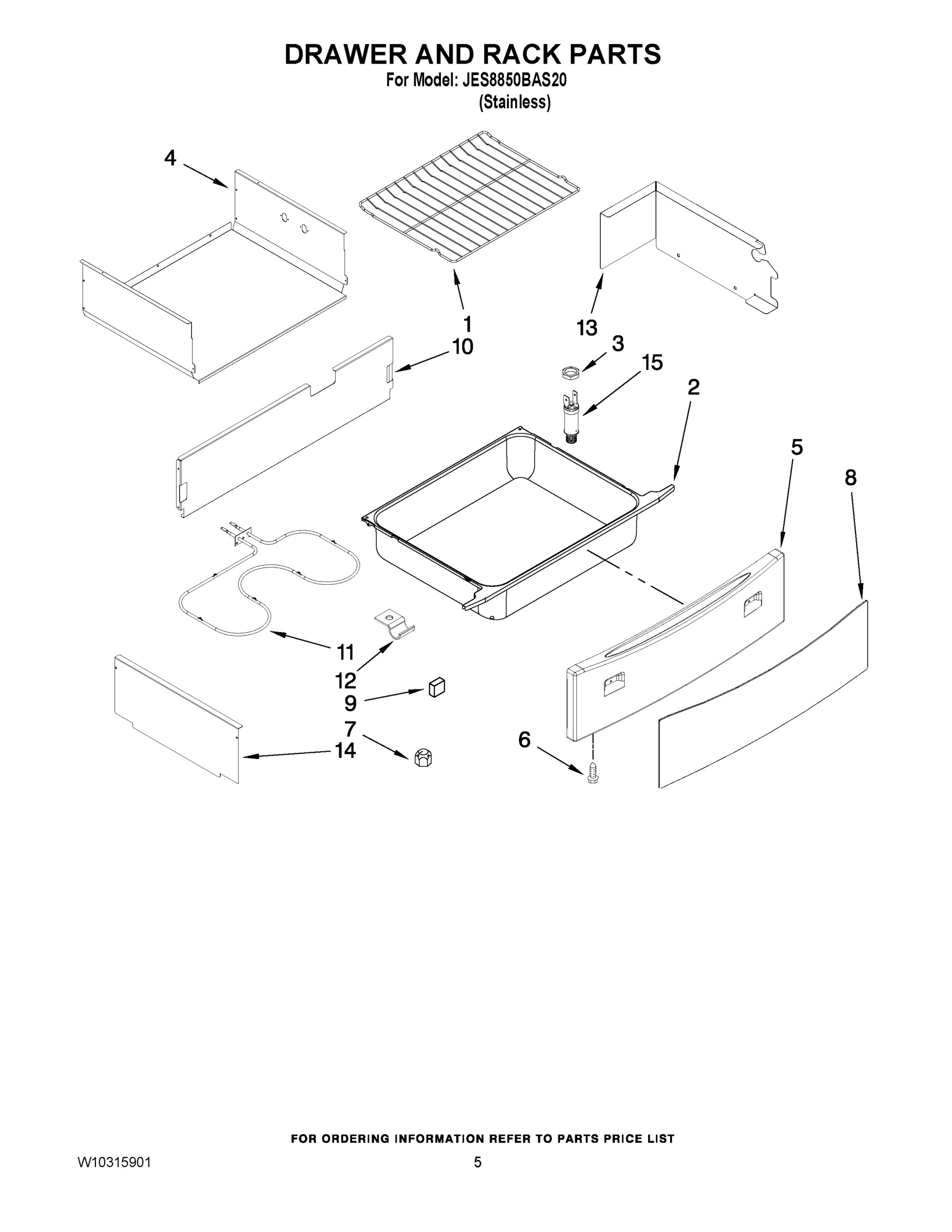 DRAWER AND RACK PARTS
For Model: JES8850BAS20
(Stainless)

4

1

13

10

3

15

2

5

8

11

12

9

7

14

6

FOR ORDERING INFORMATION REFER TO PARTS PRICE LIST

W10315901

5