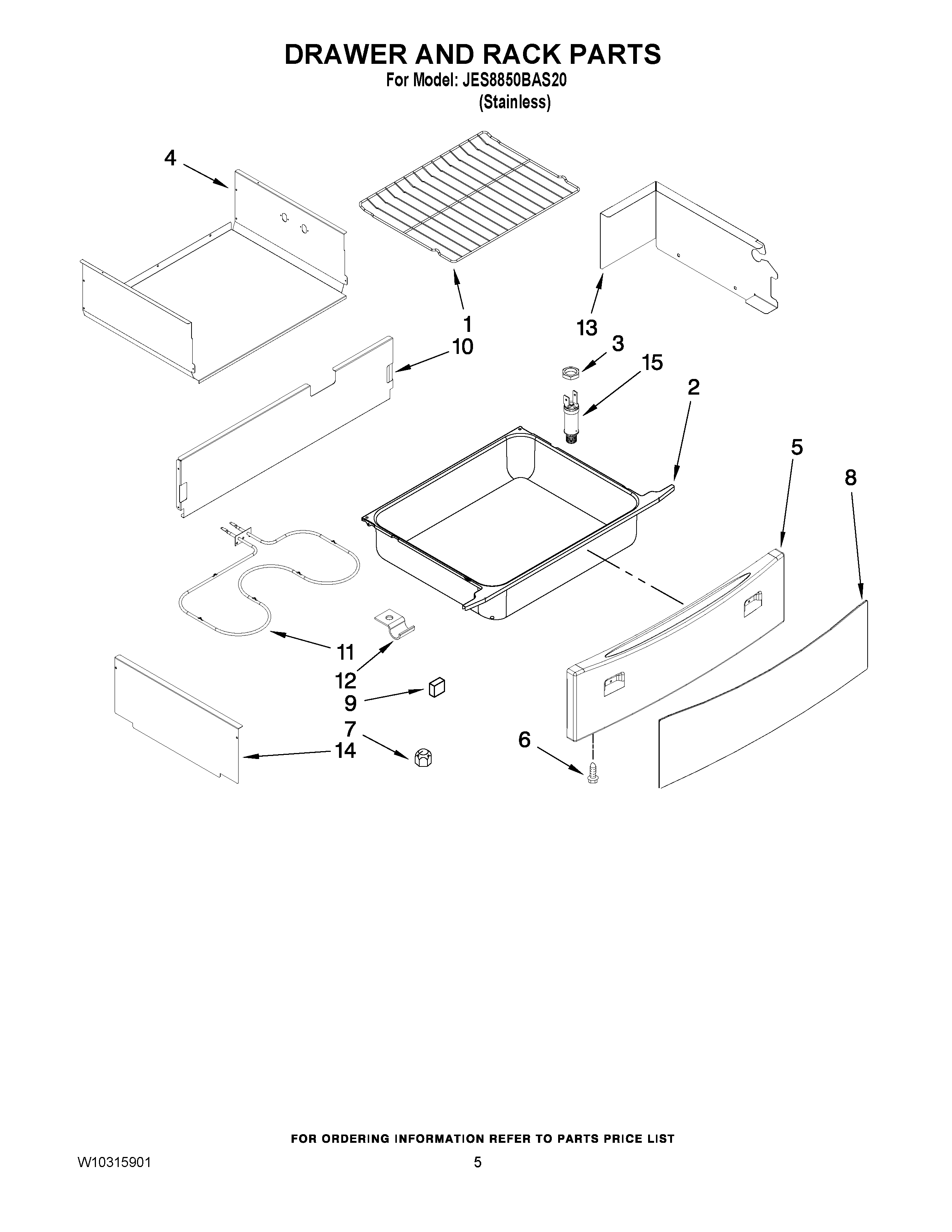 DRAWER AND RACK PARTS
For Model: JES8850BAS20
(Stainless)

4
1
13
10
3
15
2
5
8
11
12
9
7
14
6

FOR ORDERING INFORMATION REFER TO PARTS PRICE LIST

W10315901
5