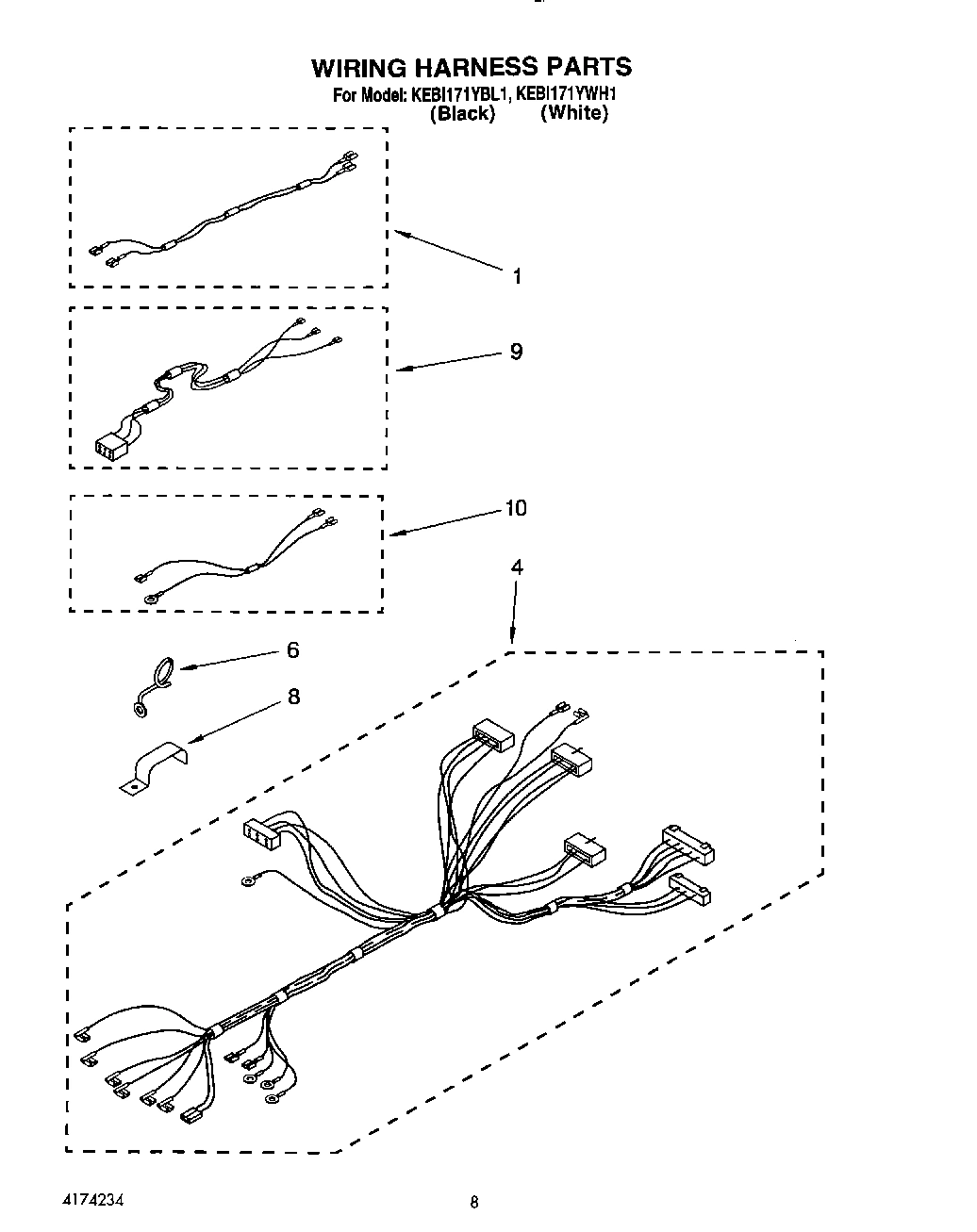 WIRING HARNESS PARTS
For Model: KEBI171YBL1, KEBI171YWH1
(Black) (White)

1

9

10

4

6

8

4174234

8