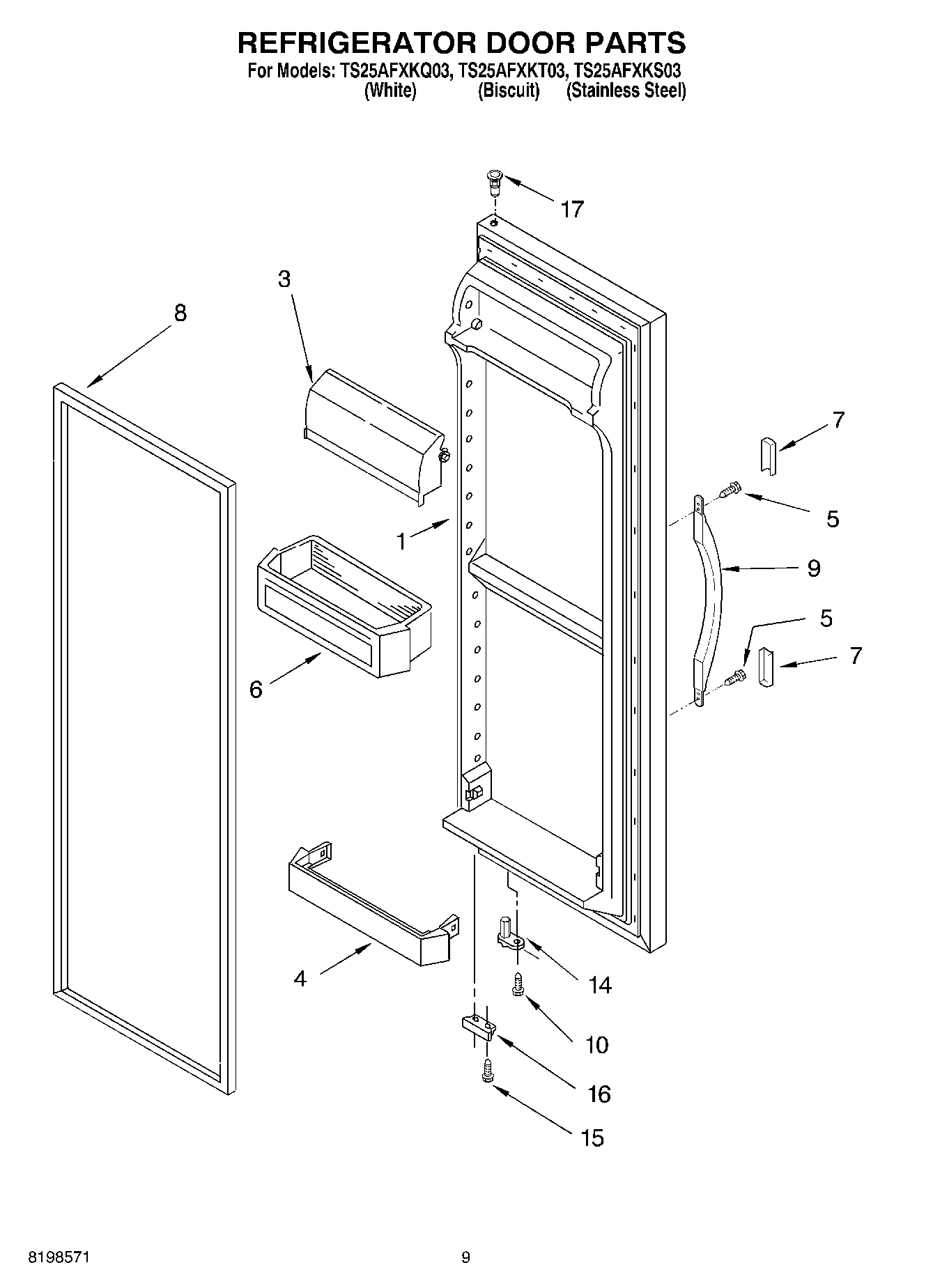 REFRIGERATOR DOOR PARTS
For Models: TS25AFXKQ03, TS25AFXKT03, TS25AFXKS03
(White) (Biscuit) (Stainless Steel)

17
3
8
7
5
1
9
5
7
6
4
14
10
16
15

8198571
9