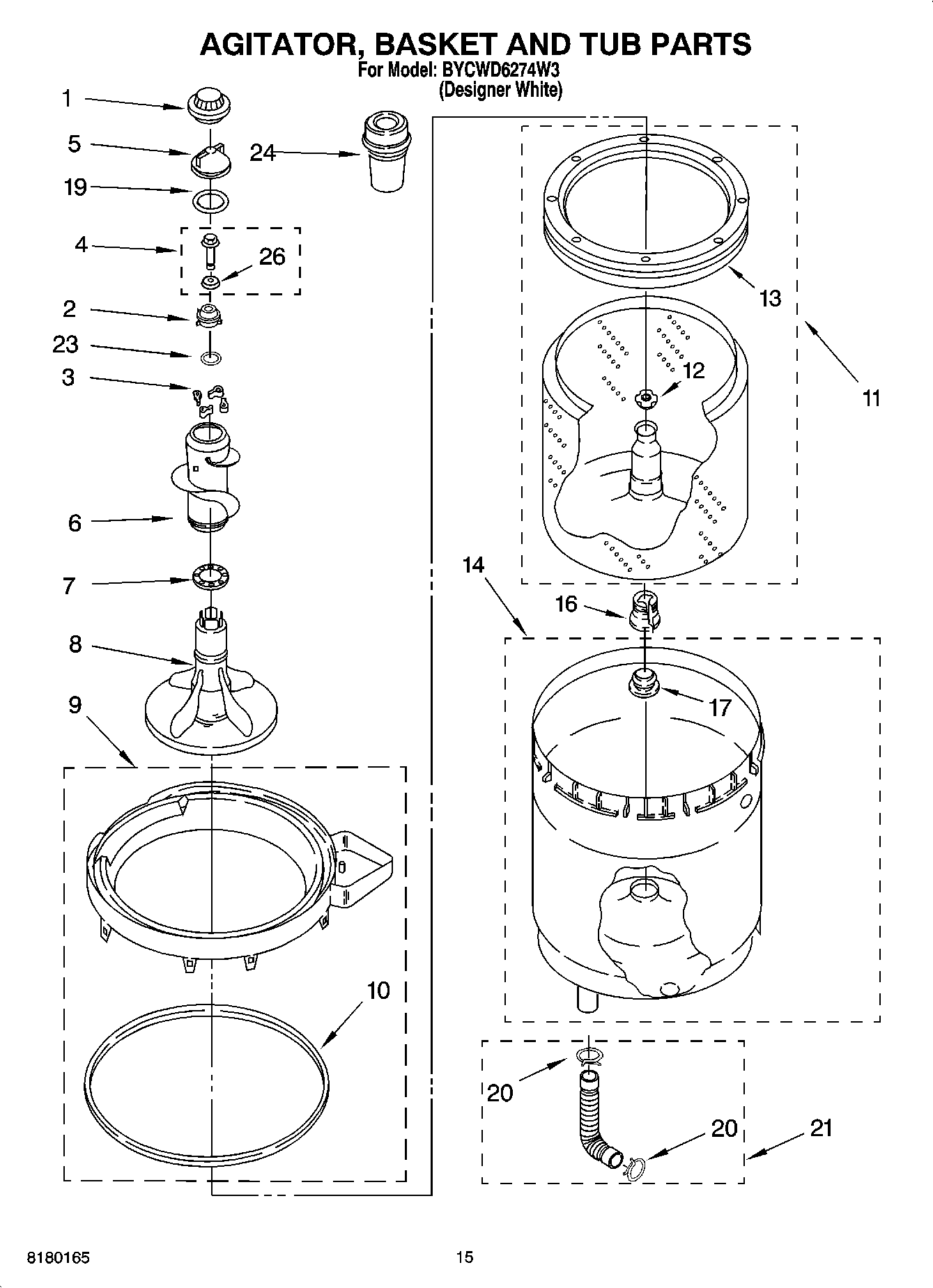 AGITATOR, BASKET AND TUB PARTS
For Model: BYCWD6274W3
(Designer White)

1
5
24
19
4
26
2
23
3
6
7
8
9
10
13
12
11
14
16
17
20
20
21

8180165

15