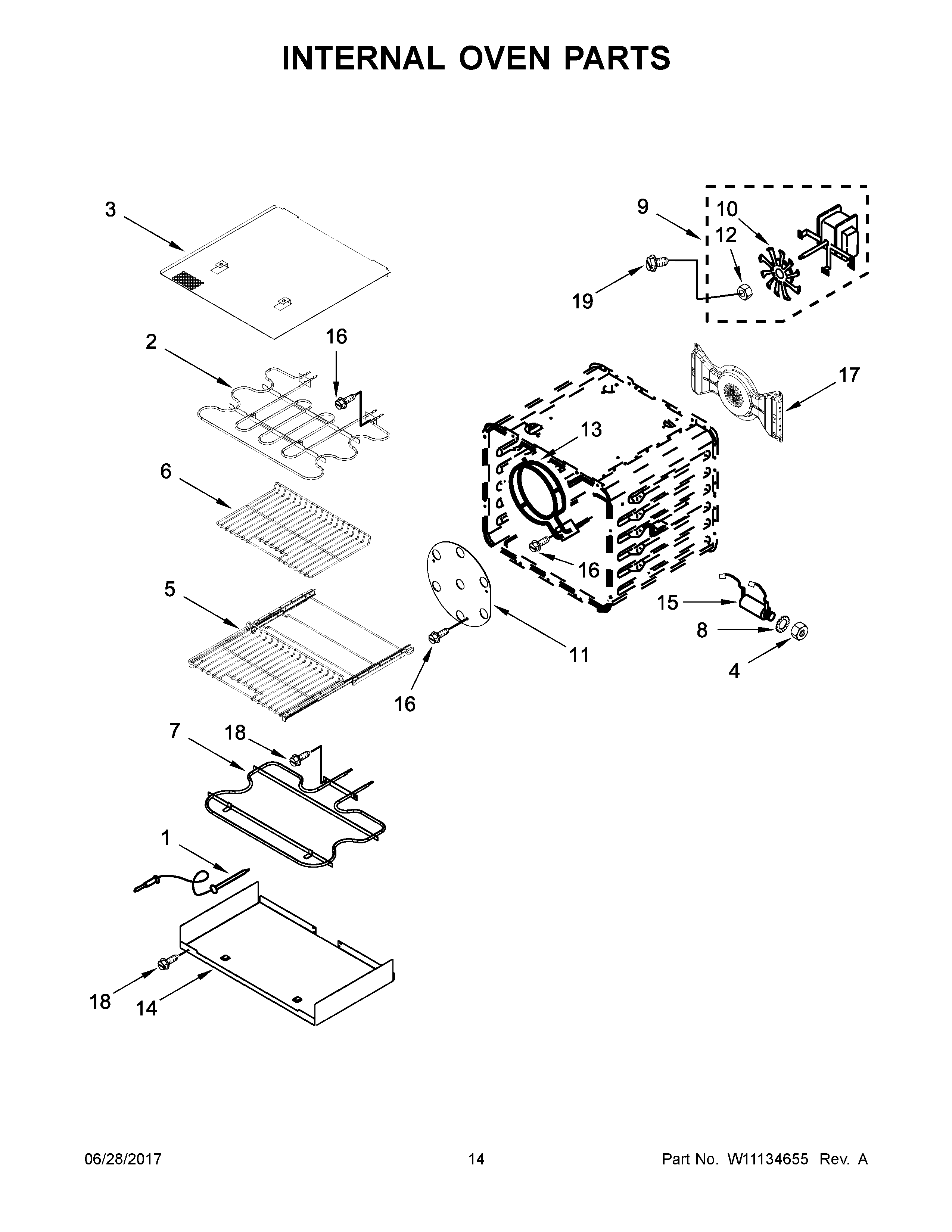 INTERNAL OVEN PARTS

3
9
10
12
19
2
16
17
6
13
16
5
15
8
11
4
16
7
18
1
18
14

06/28/2017
14
Part No. W11134655 Rev. A