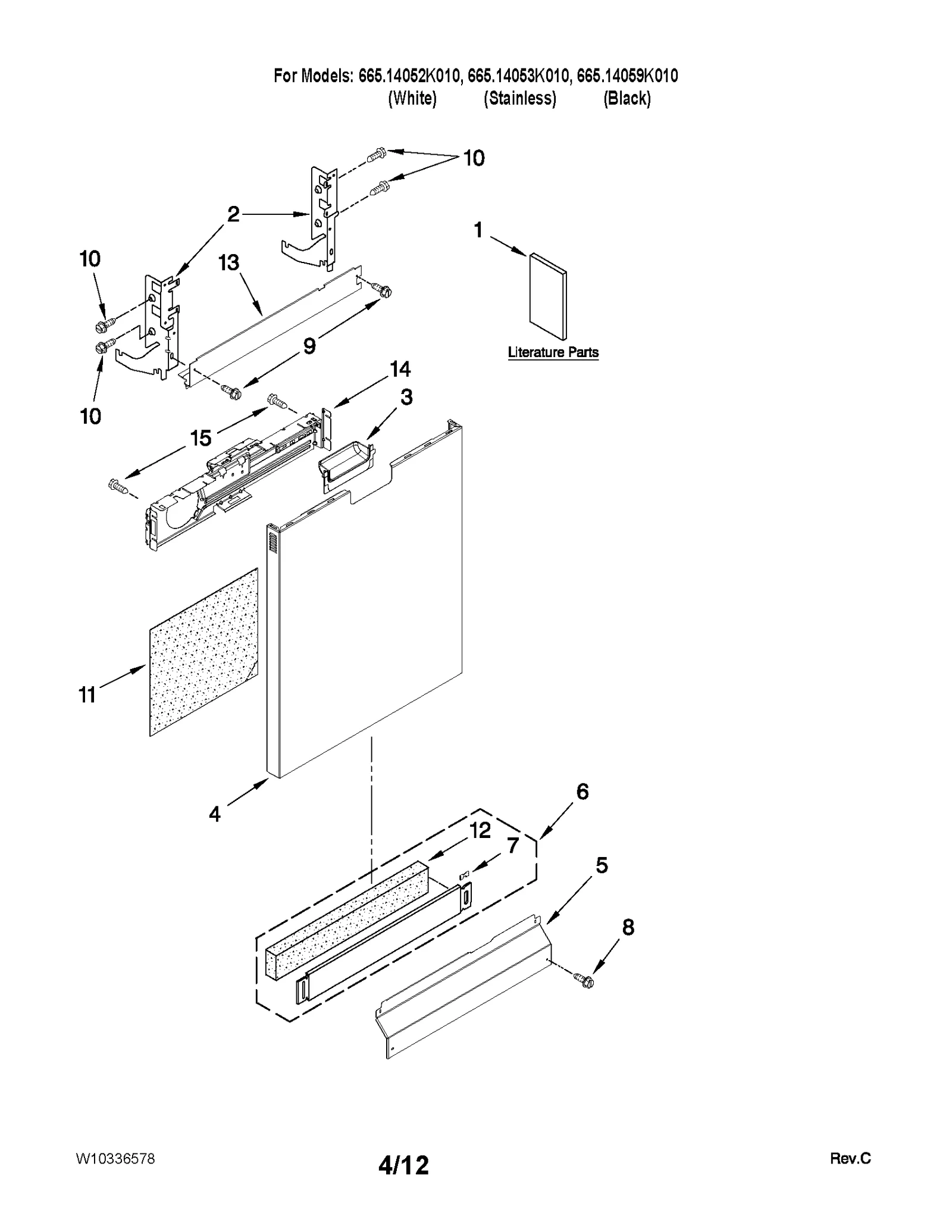 For Models: 665.14052K010, 665.14053K010, 665.14059K010
(White) (Stainless) (Black)

10

2

1

10

13

9

Literature Parts

10

14

3

15

11

4

6

12

7

5

8

W10336578

4/12

Rev.C