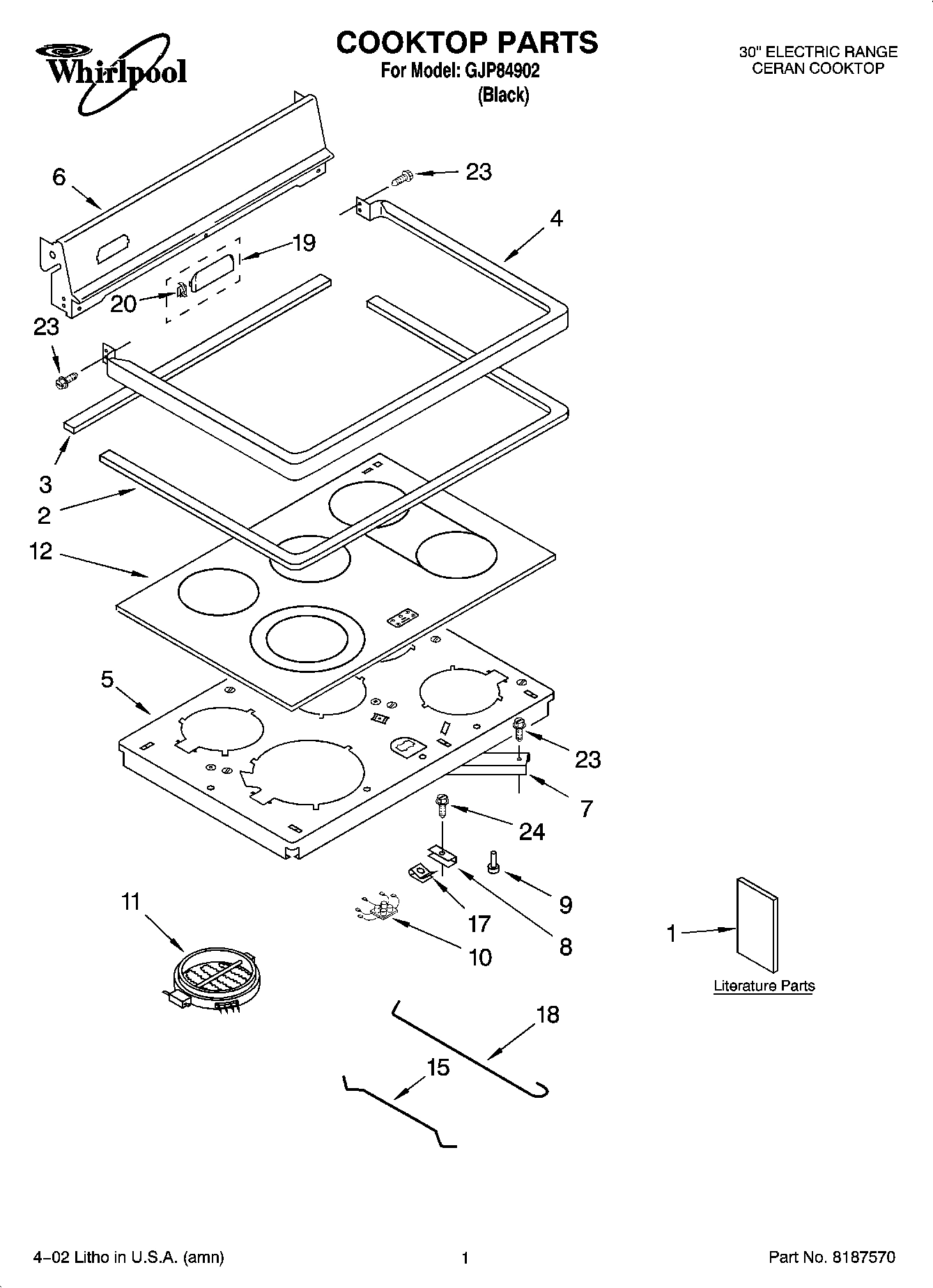 Whirlpool

COOKTOP PARTS
For Model: GJP84902
(Black)

30" ELECTRIC RANGE
CERAN COOKTOP

6
23
4
19
20
23
3
2
12
5
23
7
24
9
17
8
10
11
1
Literature Parts
18
15

4–02 Litho in U.S.A. (amn)

1

Part No. 8187570