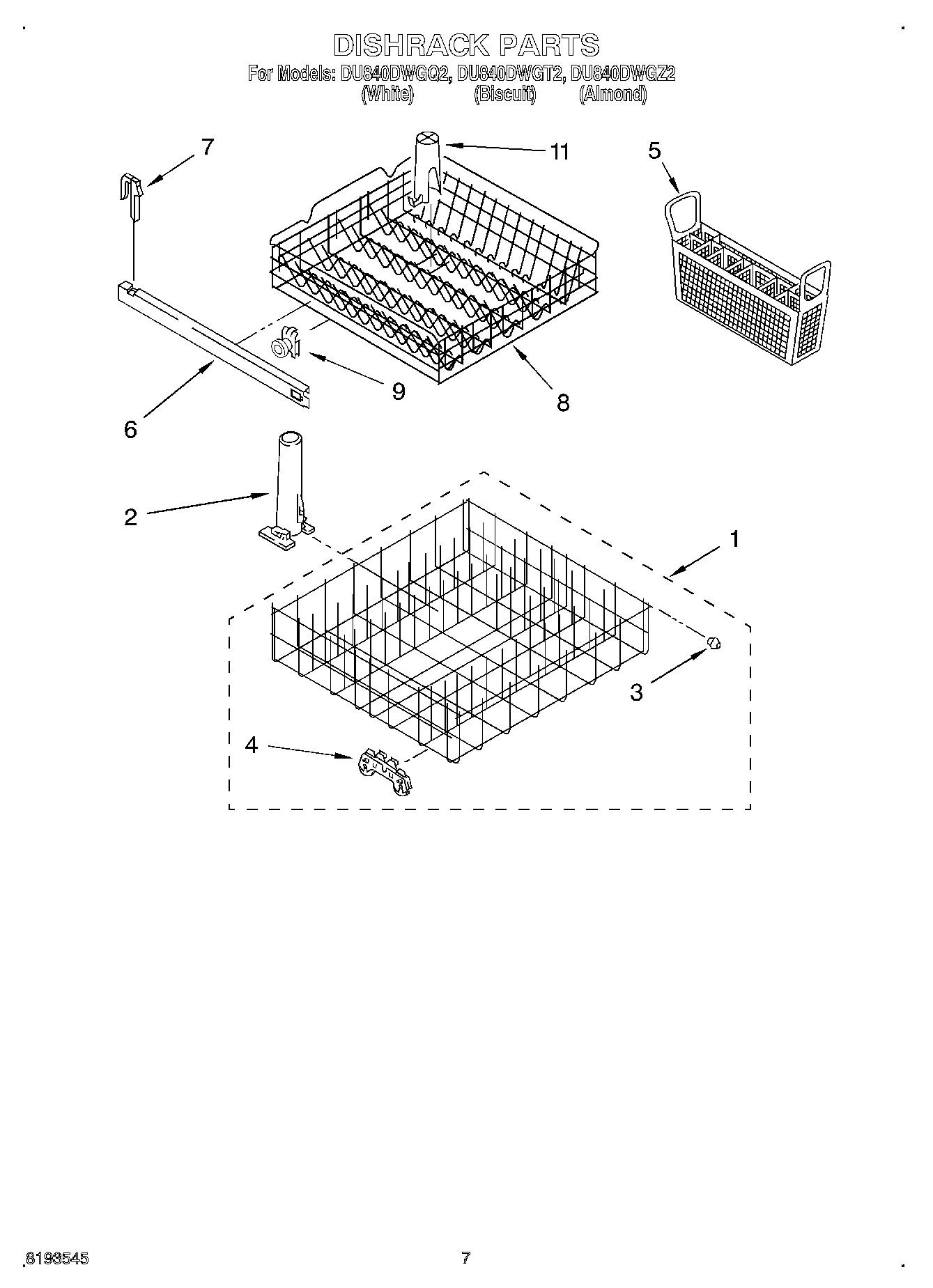 DISHRACK PARTS
For Models: DU840DWGQ2, DU840DWGT2, DU840DWGZ2
(White) (Biscuit) (Almond)

7
11
5
9
8
6
2
1
3
4

8193545
7