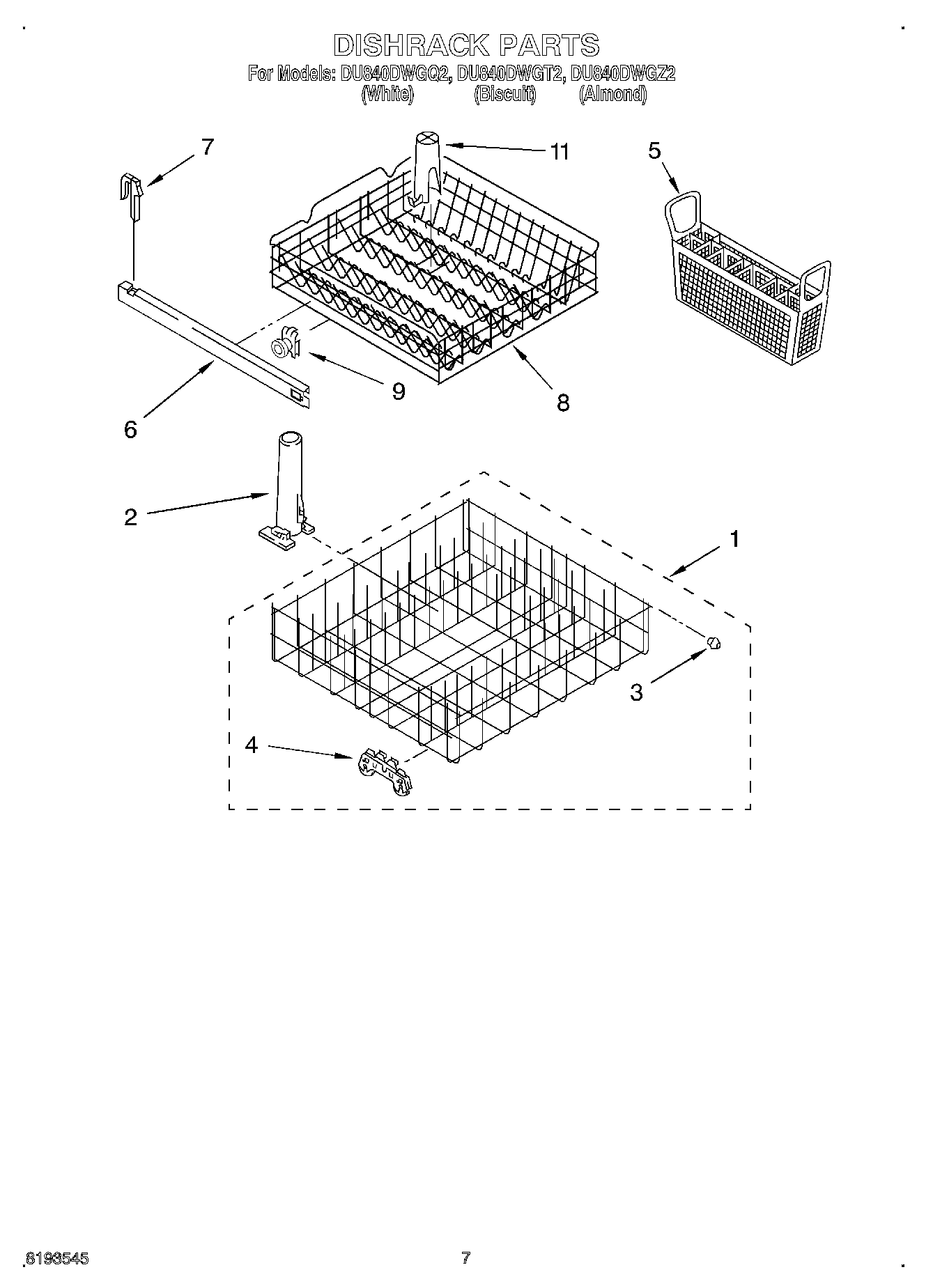 DISHRACK PARTS
For Models: DU840DWGQ2, DU840DWGT2, DU840DWGZ2
(White) (Biscuit) (Almond)

7
11
5
9
8
6
2
1
3
4

8193545
7