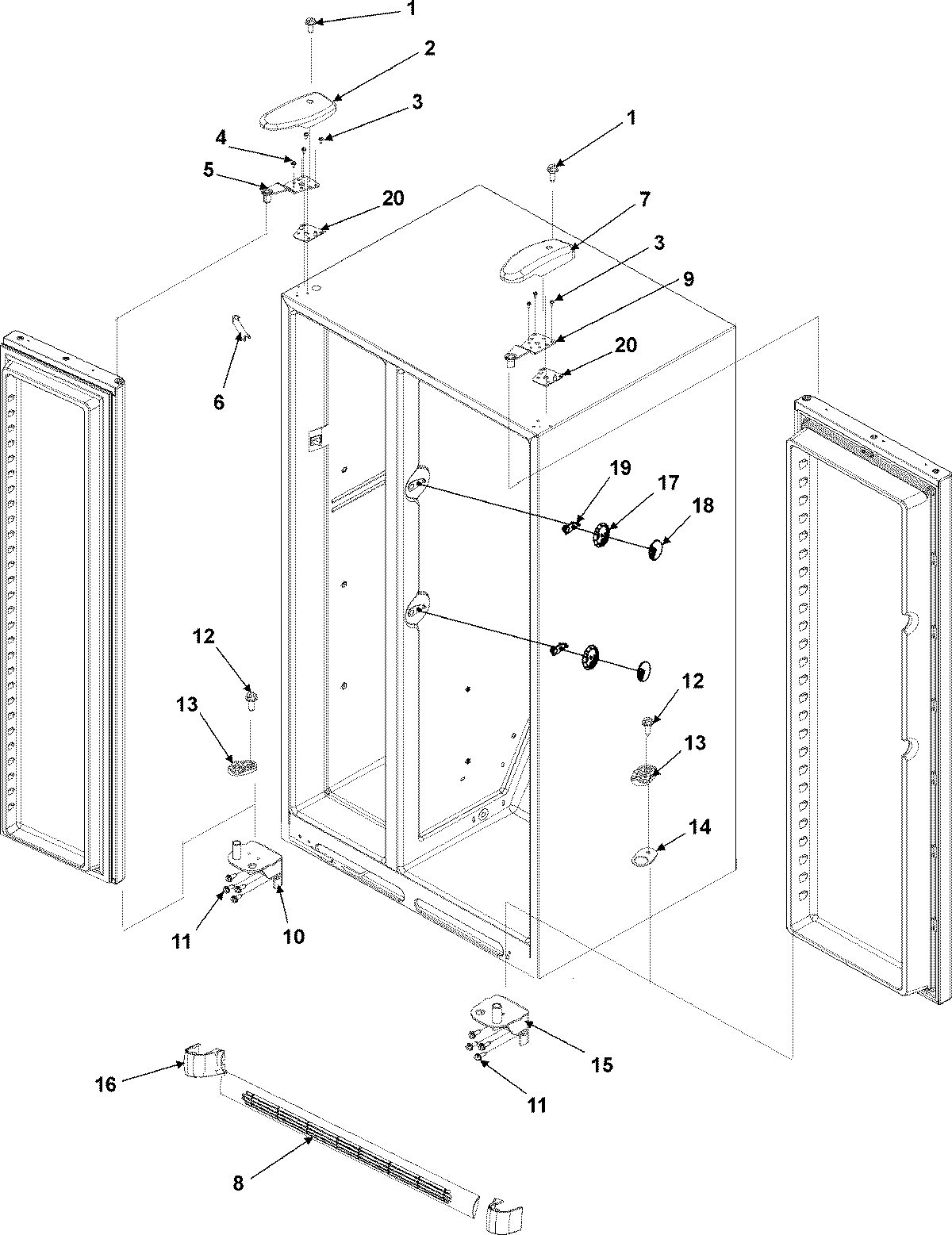 1
2
3
4
5
20
1
7
3
9
20
6
19
17
18
12
13
12
13
14
11
10
15
11
16
8