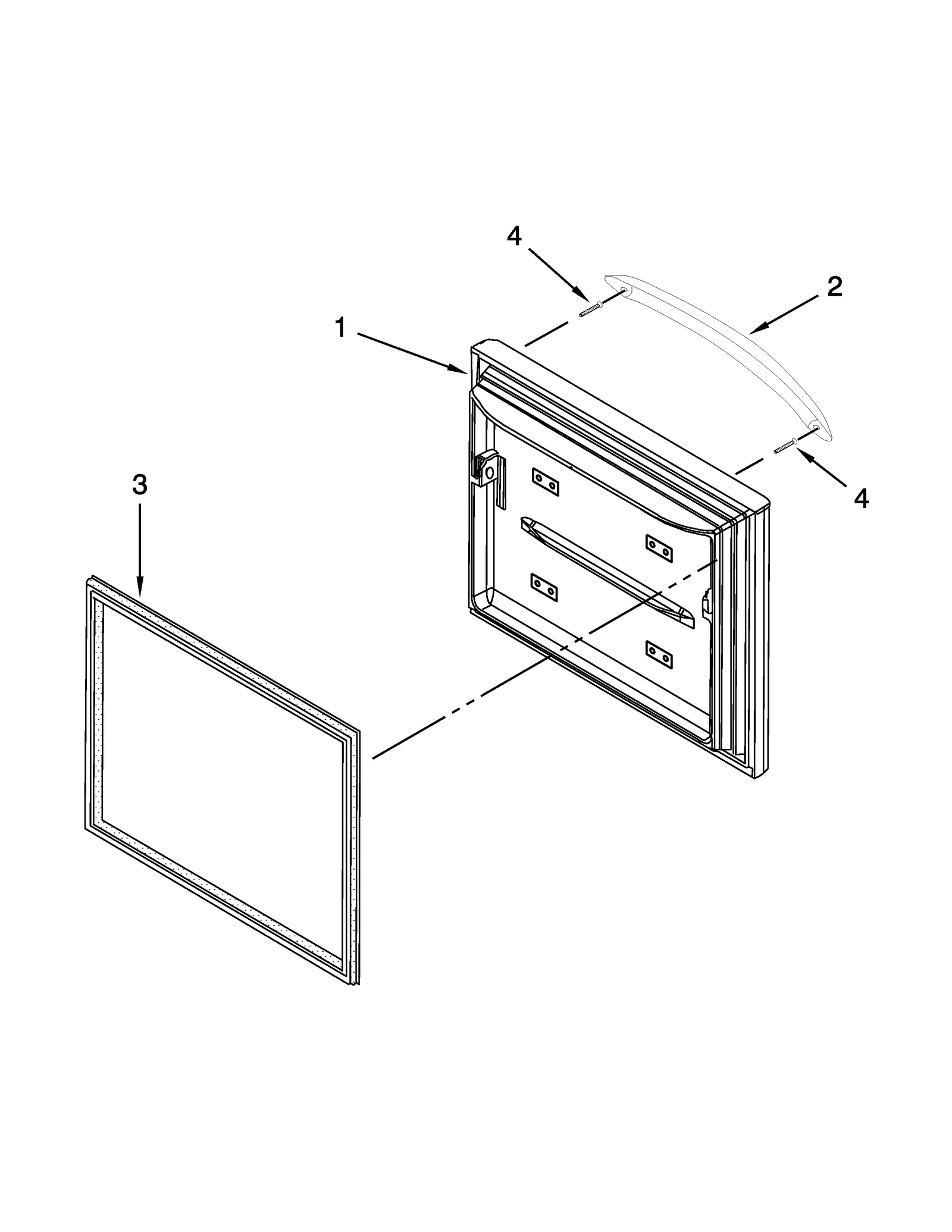 4
2
1
4
3