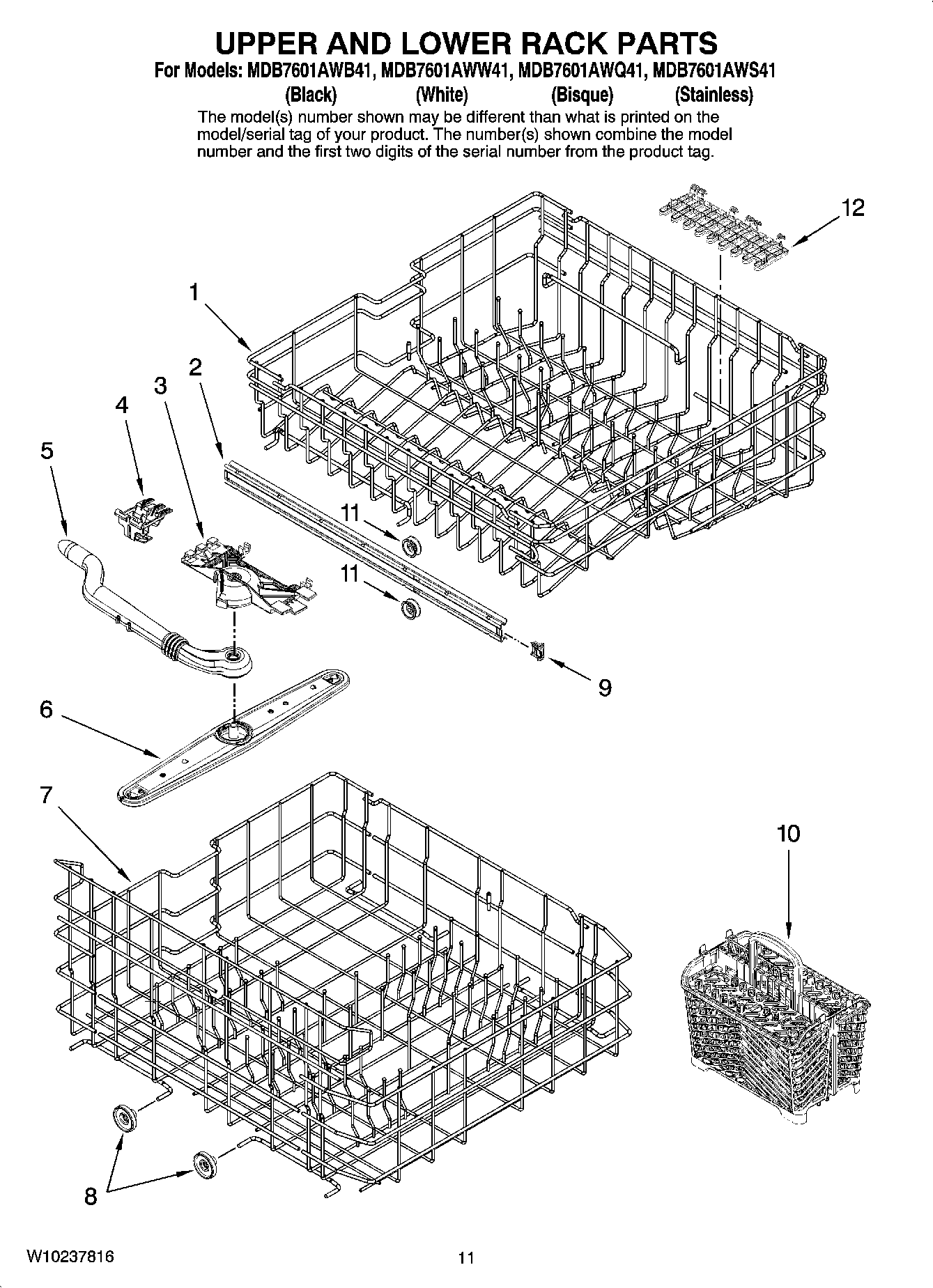 UPPER AND LOWER RACK PARTS
For Models: MDB7601AWB41, MDB7601AWW41, MDB7601AWQ41, MDB7601AWS41
(Black) (White) (Bisque) (Stainless)
The model(s) number shown may be different than what is printed on the model/serial tag of your product. The number(s) shown combine the model number and the first two digits of the serial number from the product tag.

12
1
2
3
4
5
11
11
9
6
7
10
8

W10237816
11