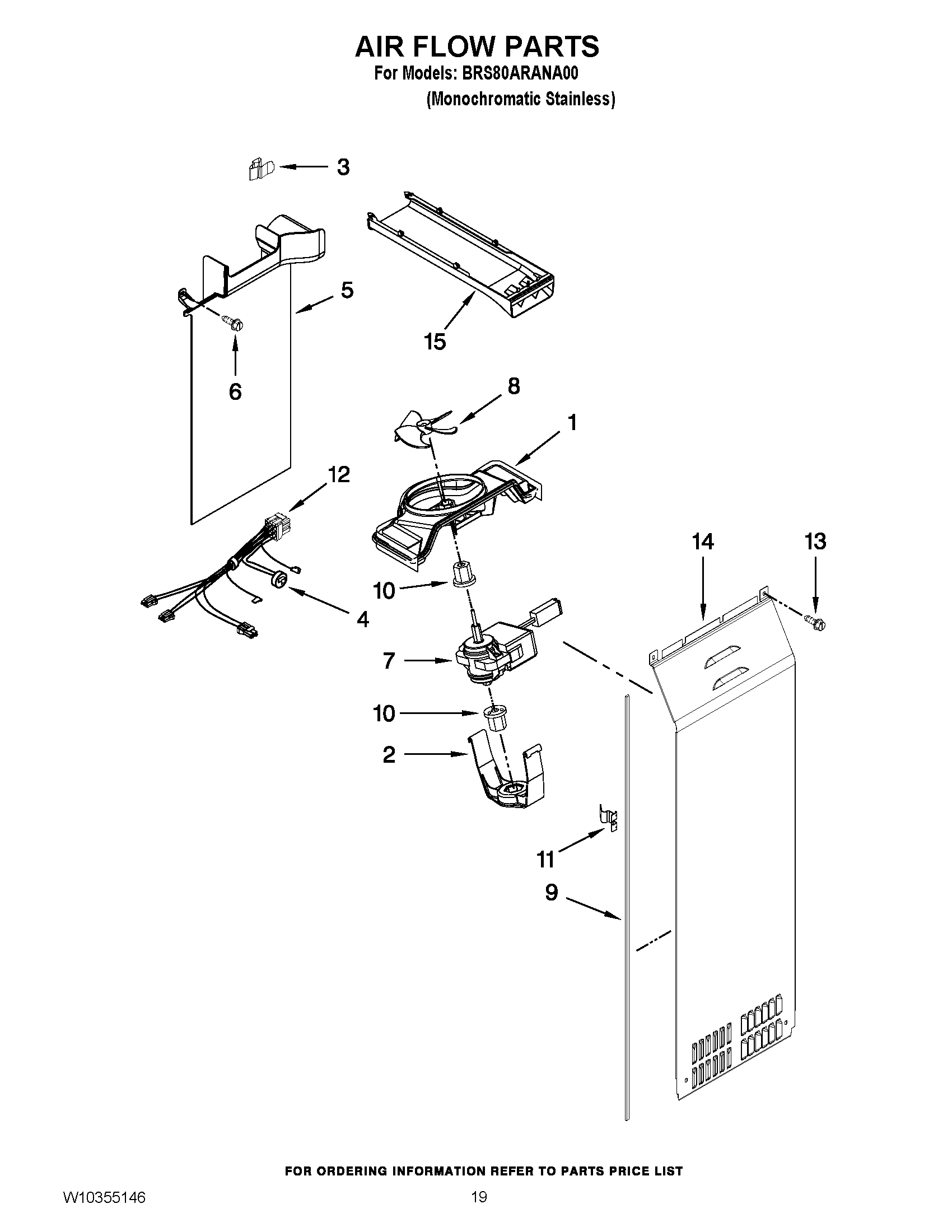 AIR FLOW PARTS
For Models: BRS80ARANA00
(Monochromatic Stainless)

3
5
15
6
8
1
12
14
13
10
4
7
10
2
11
9

FOR ORDERING INFORMATION REFER TO PARTS PRICE LIST

W10355146
19