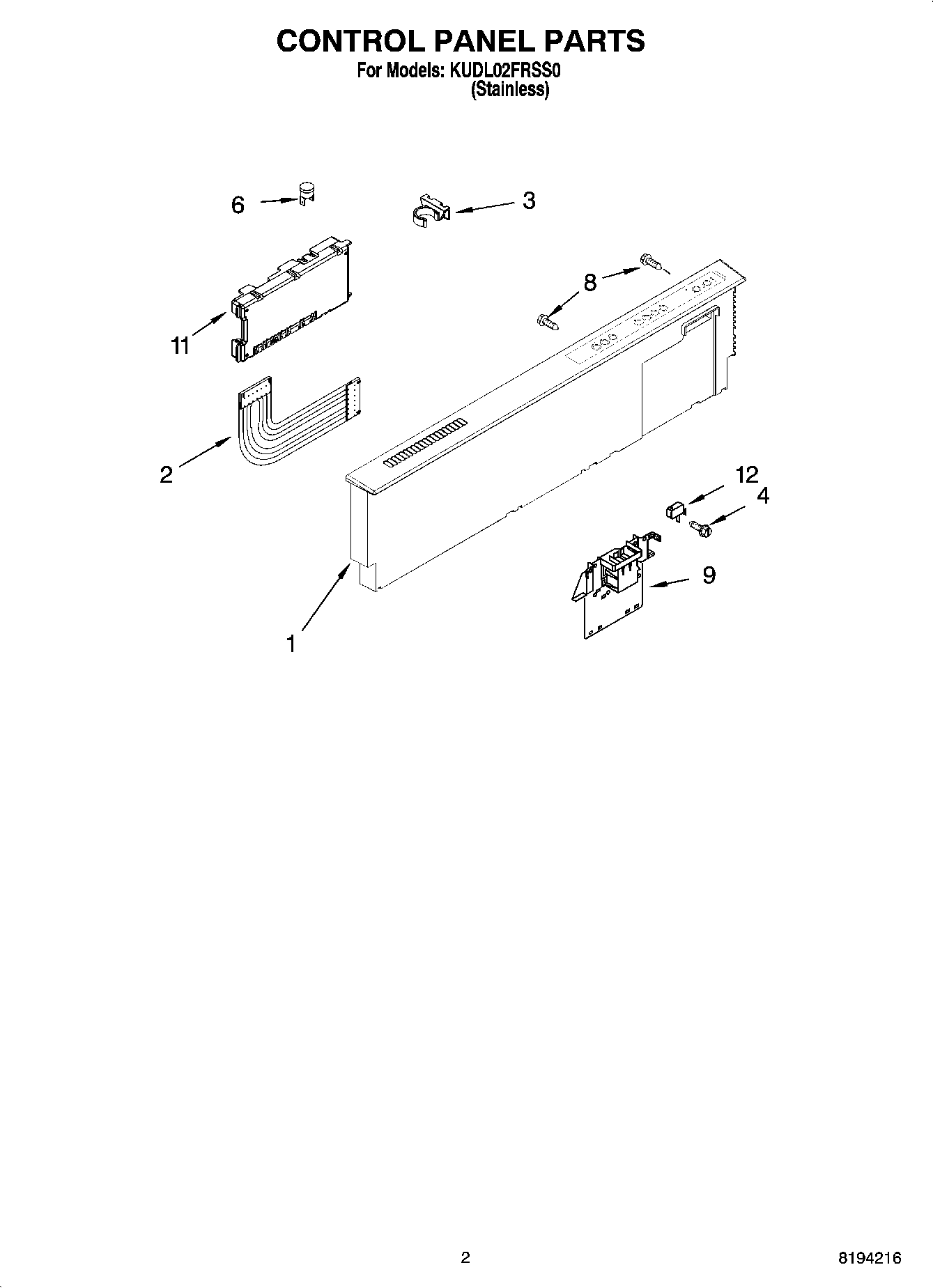 CONTROL PANEL PARTS
For Models: KUDL02FRSS0
(Stainless)

6
3
8
11
2
12
4
9
1

2
8194216