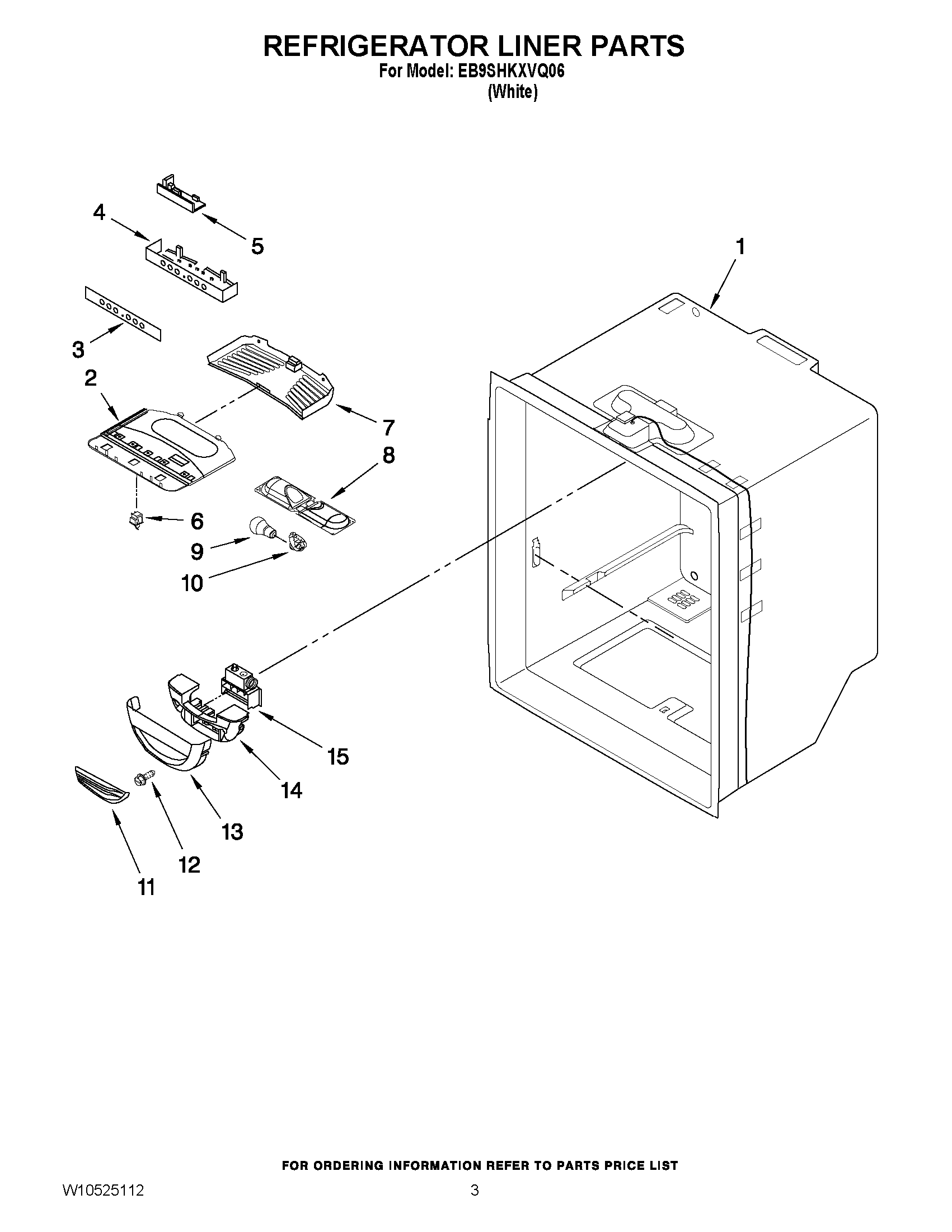 REFRIGERATOR LINER PARTS
For Model: EB9SHKXVQ06
(White)

4
5
1
3
2
7
8
6
9
10
15
14
13
12
11

FOR ORDERING INFORMATION REFER TO PARTS PRICE LIST

W10525112
3