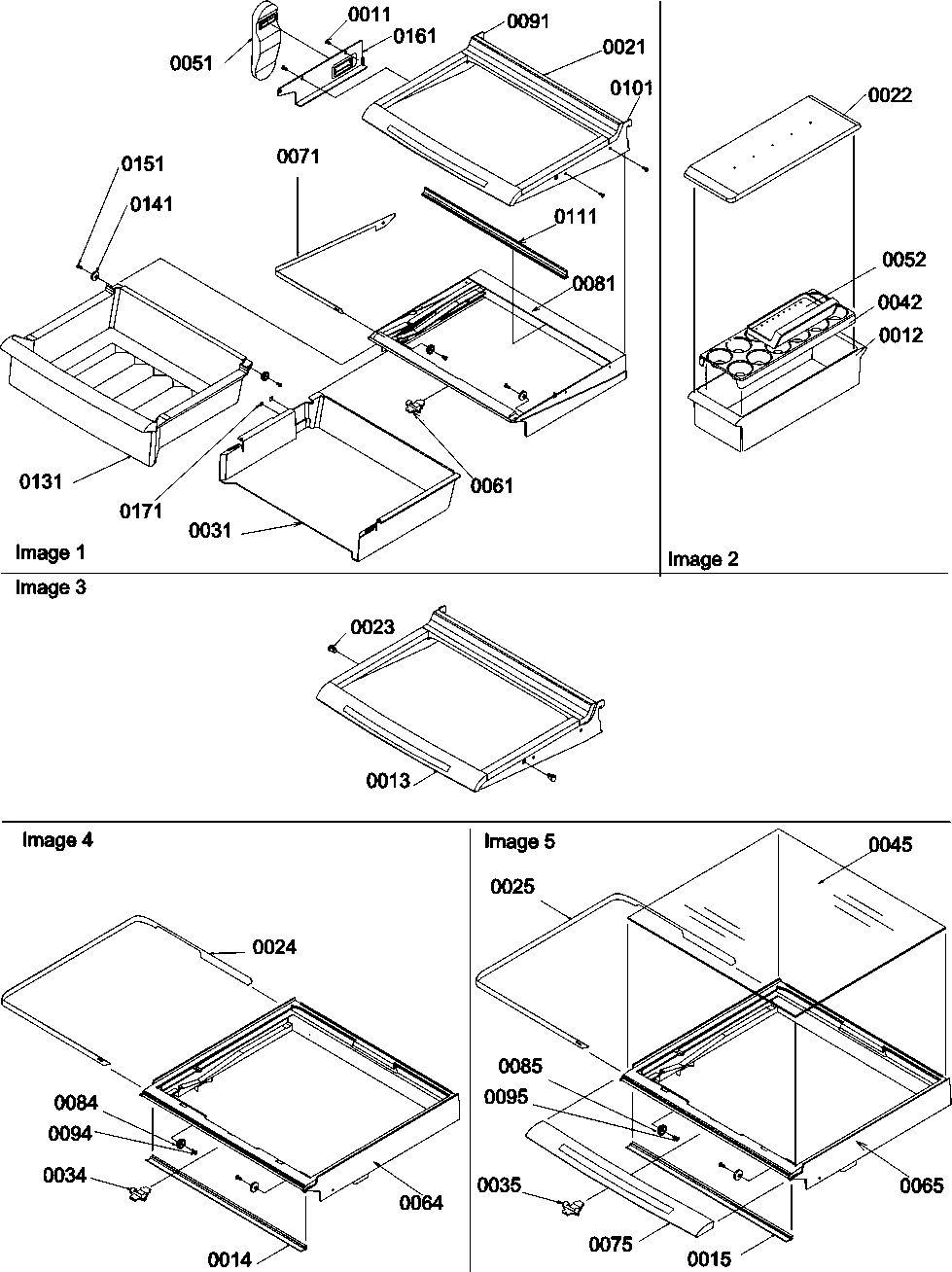 0011
0161
0051
0091
0021
0101
0071
0151
0141
0111
0081
0131
0171
0061
0031
Image 1

0022
0052
0042
0012
Image 2

Image 3
0023
0013

Image 4
0024
0084
0094
0034
0064
0014

Image 5
0045
0025
0085
0095
0035
0065
0075
0015